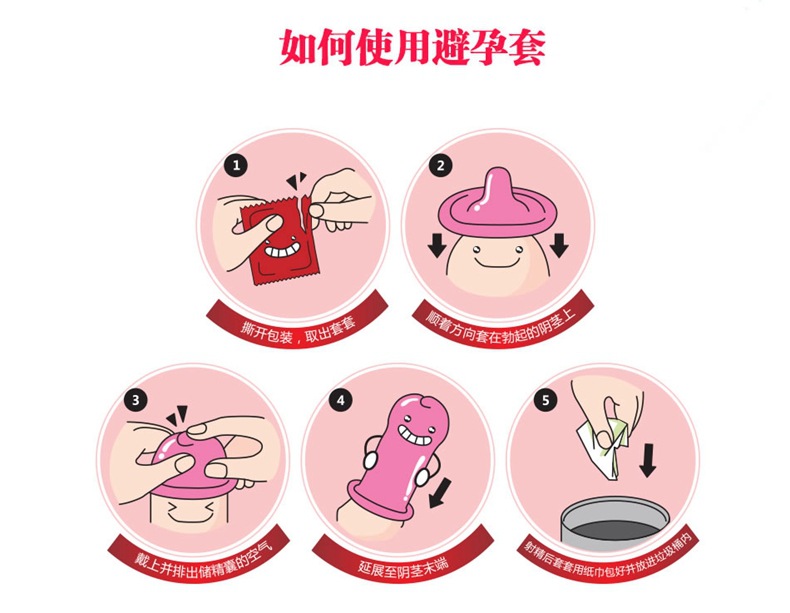 如何使用避孕套

1
撕开包装，取出套套

2
顺着方向套在勃起的阴茎上

3
戴上并排出储精囊的空气

4
延展至阴茎末端

5
射精后套套用纸巾包好并放进垃圾桶内