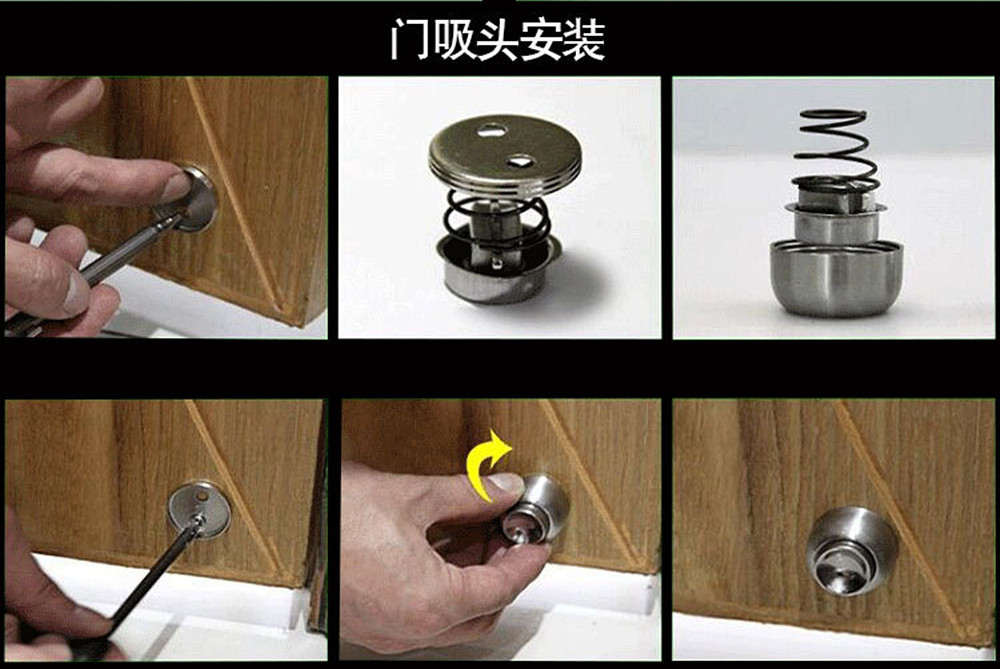 门吸头安装