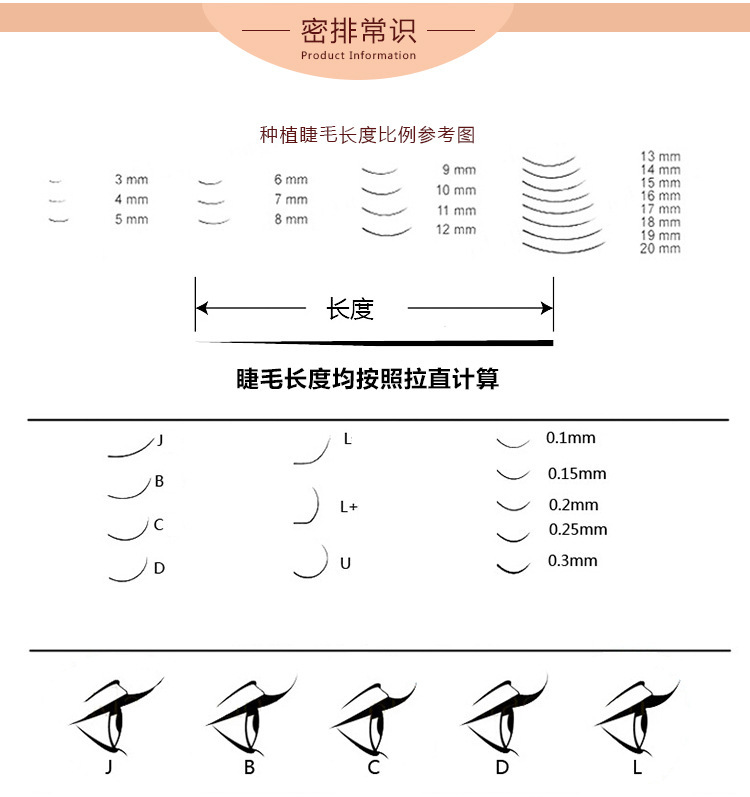 密排常识
Product Information

种植睫毛长度比例参考图

3 mm
4 mm
5 mm

6 mm
7 mm
8 mm

9 mm
10 mm
11 mm
12 mm

13 mm
14 mm
15 mm
16 mm
17 mm
18 mm
19 mm
20 mm

长度

睫毛长度均按照拉直计算

J
B
C
D

L
L+
U

0.1mm
0.15mm
0.2mm
0.25mm
0.3mm

J
B
C
D
L