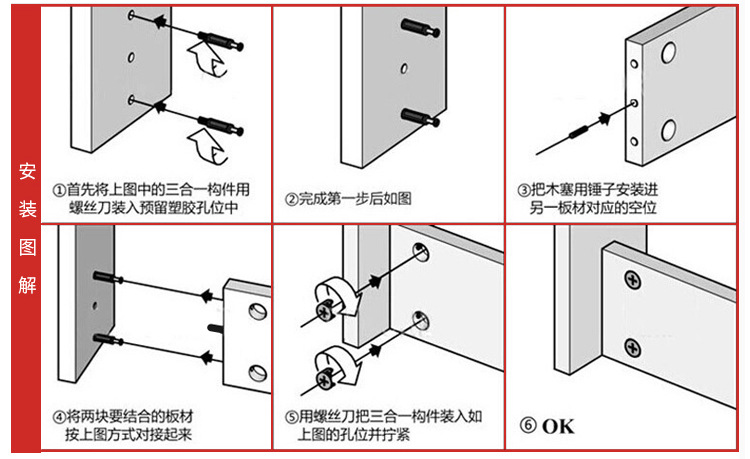 安装图解

①首先将上图中的三合一构件用螺丝刀装入预留塑胶孔位中

②完成第一步后如图

③把木塞用锤子安装进另一板材对应的空位

④将两块要结合的板材按上图方式对接起来

⑤用螺丝刀把三合一构件装入如上图的孔位并拧紧

⑥ OK