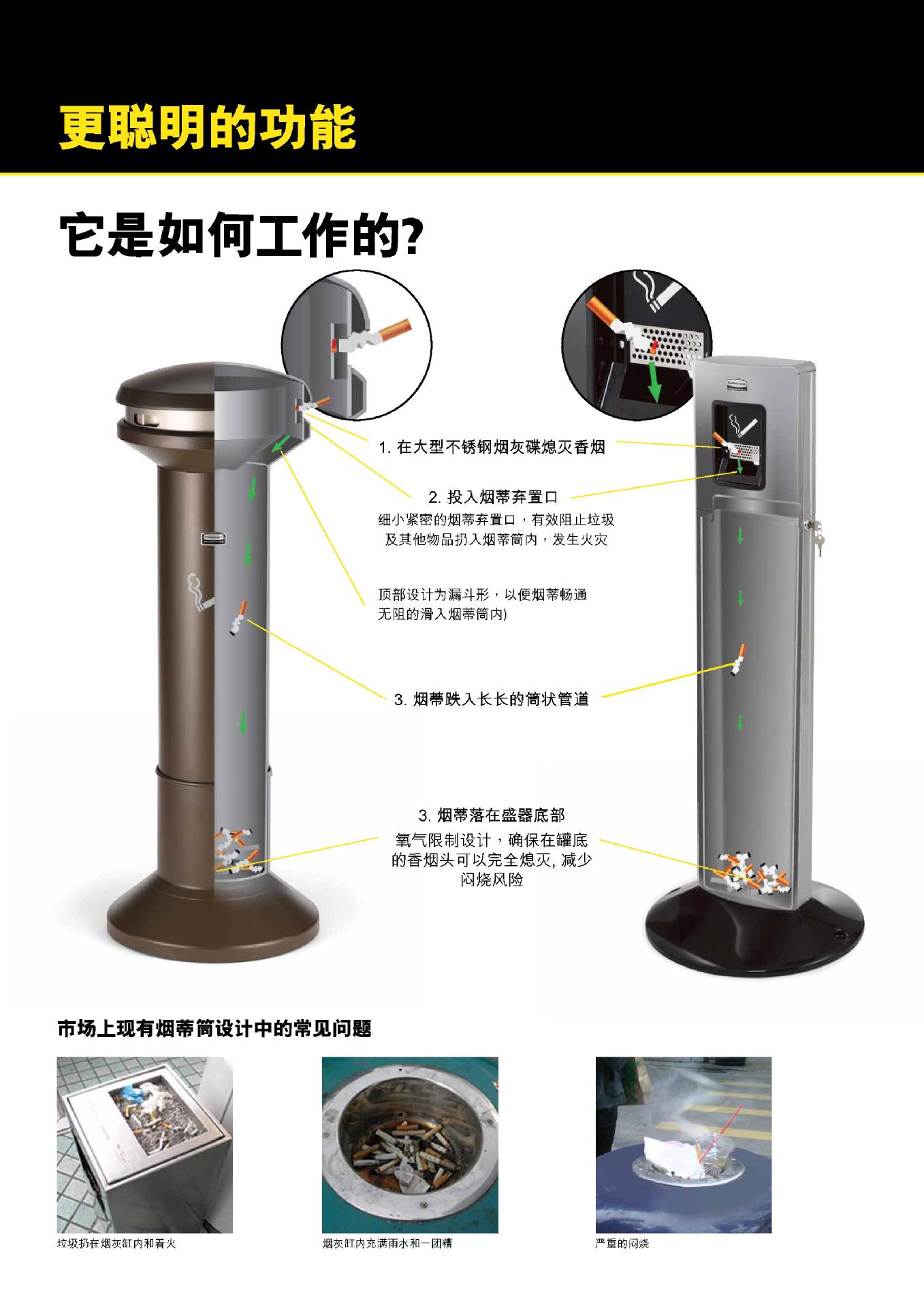 更聪明的功能

它是如何工作的?

1. 在大型不锈钢烟灰碟熄灭香烟

2. 投入烟蒂弃置口

细小紧密的烟蒂弃置口，有效阻止垃圾及其他物品扔入烟蒂筒内，发生火灾

顶部设计为漏斗形，以便烟蒂畅通无阻的滑入烟蒂筒内)

3. 烟蒂跌入长长的筒状管道

3. 烟蒂落在盛器底部

氧气限制设计，确保在罐底的香烟头可以完全熄灭, 减少闷烧风险

市场上现有烟蒂筒设计中的常见问题

垃圾扔在烟灰缸内和着火

烟灰缸内充满雨水和一团糟

严重的闷烧