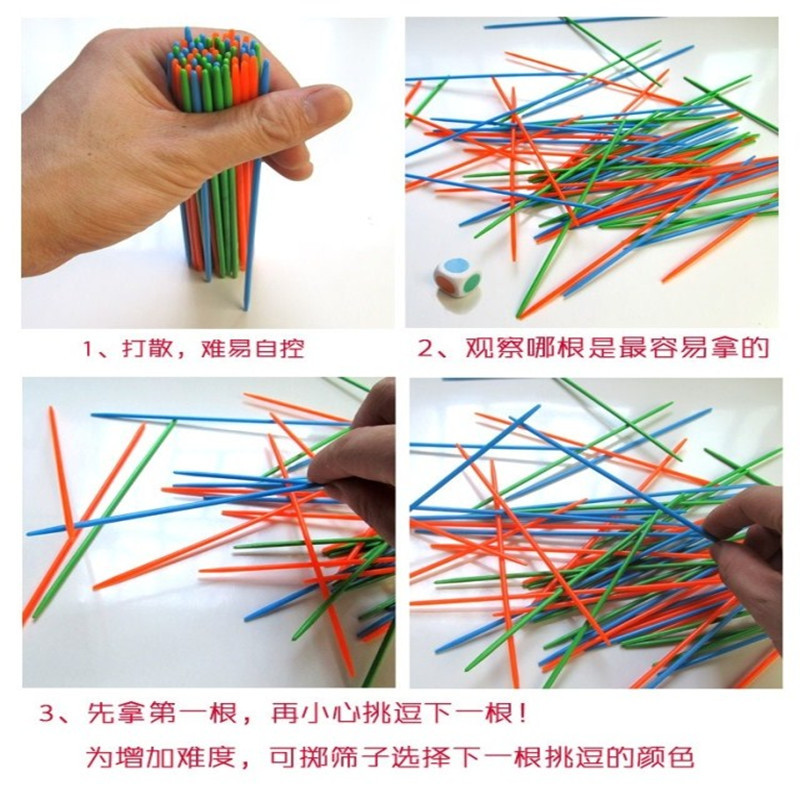 1、打散，难易自控

2、观察哪根是最容易拿的

3、先拿第一根，再小心挑逗下一根！
为增加难度，可掷筛子选择下一根挑逗的颜色