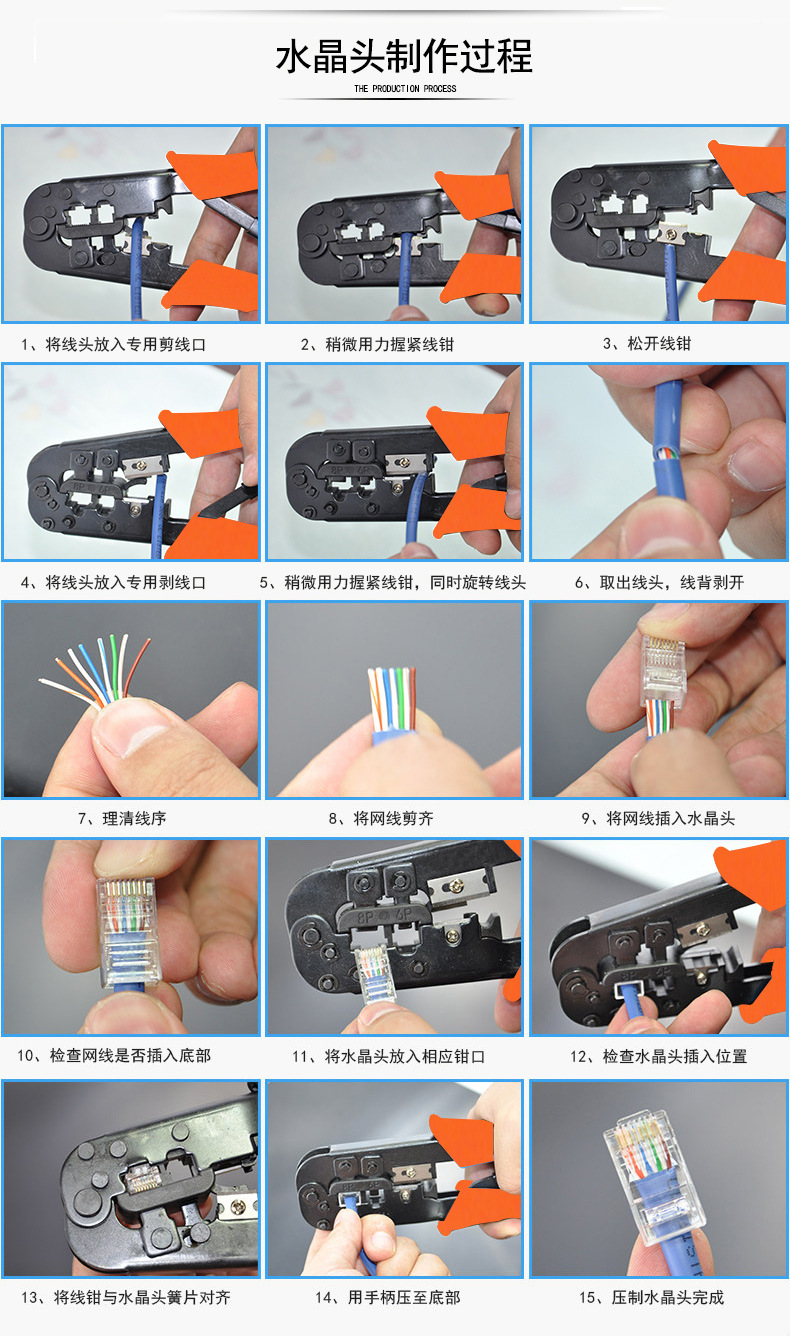 水晶头制作过程

THE PRODUCTION PROCESS

1、将线头放入专用剪线口

2、稍微用力握紧线钳

3、松开线钳

4、将线头放入专用剥线口

5、稍微用力握紧线钳，同时旋转线头

6、取出线头，线背剥开

7、理清线序

8、将网线剪齐

9、将网线插入水晶头

8P 6P

10、检查网线是否插入底部

11、将水晶头放入相应钳口

12、检查水晶头插入位置

13、将线钳与水晶头簧片对齐

14、用手柄压至底部

15、压制水晶头完成