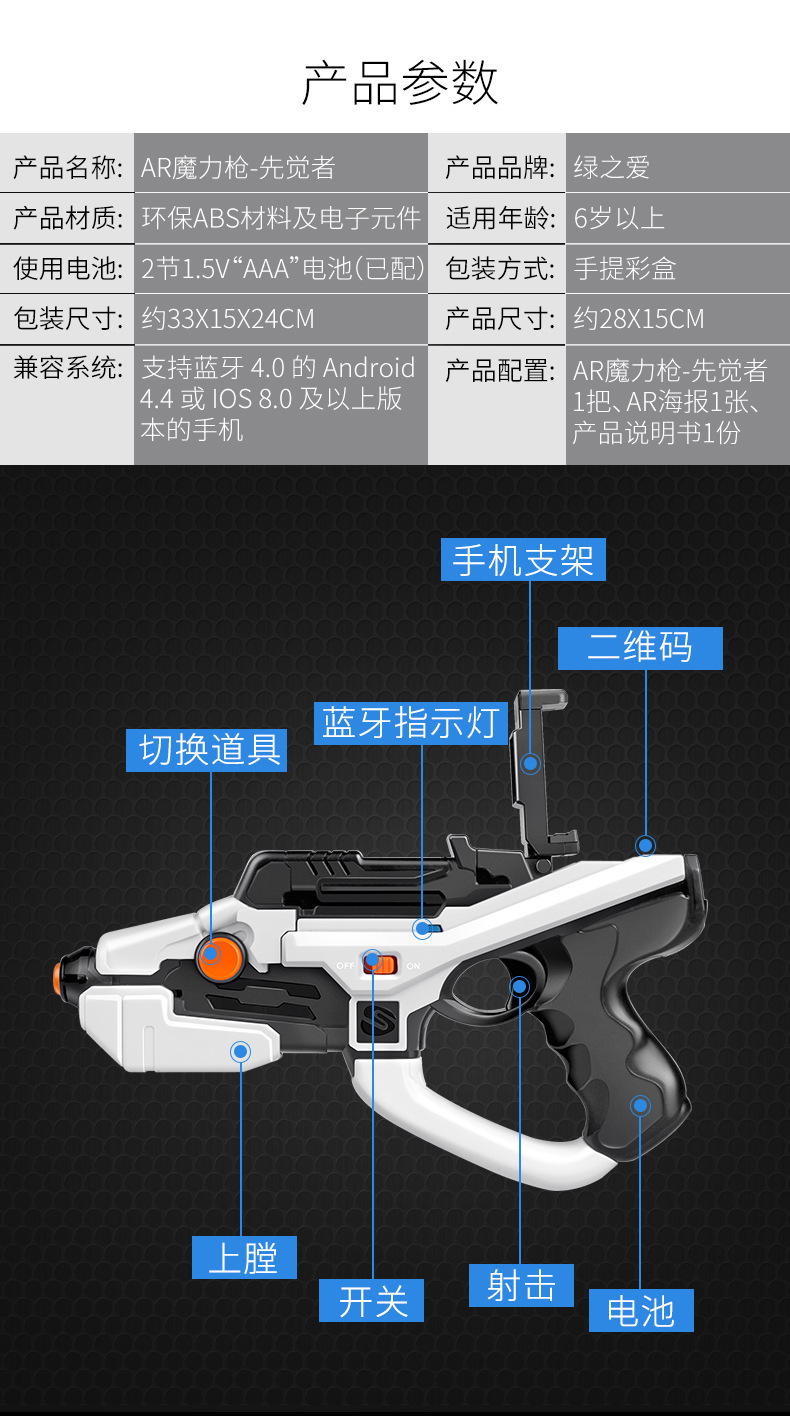 产品参数

| 产品名称: | AR魔力枪-先觉者 | 产品品牌: | 绿之爱 |
|---|---|---|---|
| 产品材质: | 环保ABS材料及电子元件 | 适用年龄: | 6岁以上 |
| 使用电池: | 2节1.5V“AAA”电池(已配) | 包装方式: | 手提彩盒 |
| 包装尺寸: | 约33X15X24CM | 产品尺寸: | 约28X15CM |
| 兼容系统: | 支持蓝牙 4.0 的 Android 4.4 或 IOS 8.0 及以上版本的手机 | 产品配置: | AR魔力枪-先觉者1把、AR海报1张、产品说明书1份 |

手机支架
二维码
蓝牙指示灯
切换道具
OFF ON
上膛
开关
射击
电池