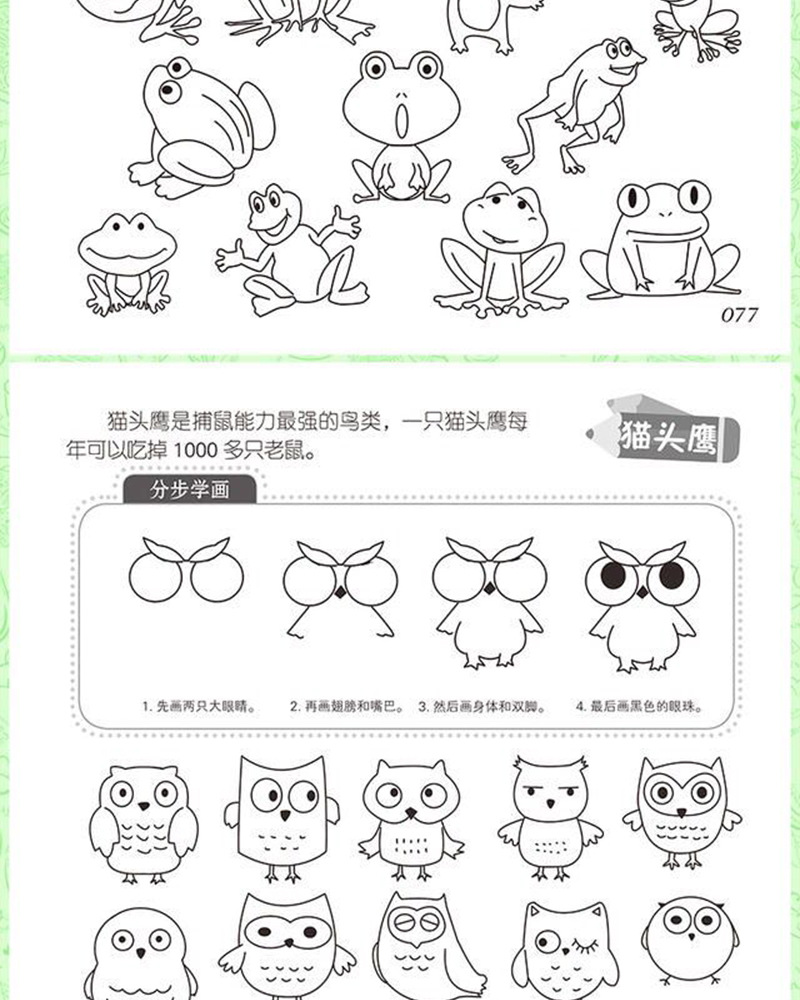 077

猫头鹰是捕鼠能力最强的鸟类，一只猫头鹰每年可以吃掉 1000 多只老鼠。

猫头鹰

分步学画

1. 先画两只大眼睛。 2. 再画翅膀和嘴巴。 3. 然后画身体和双脚。 4. 最后画黑色的眼珠。