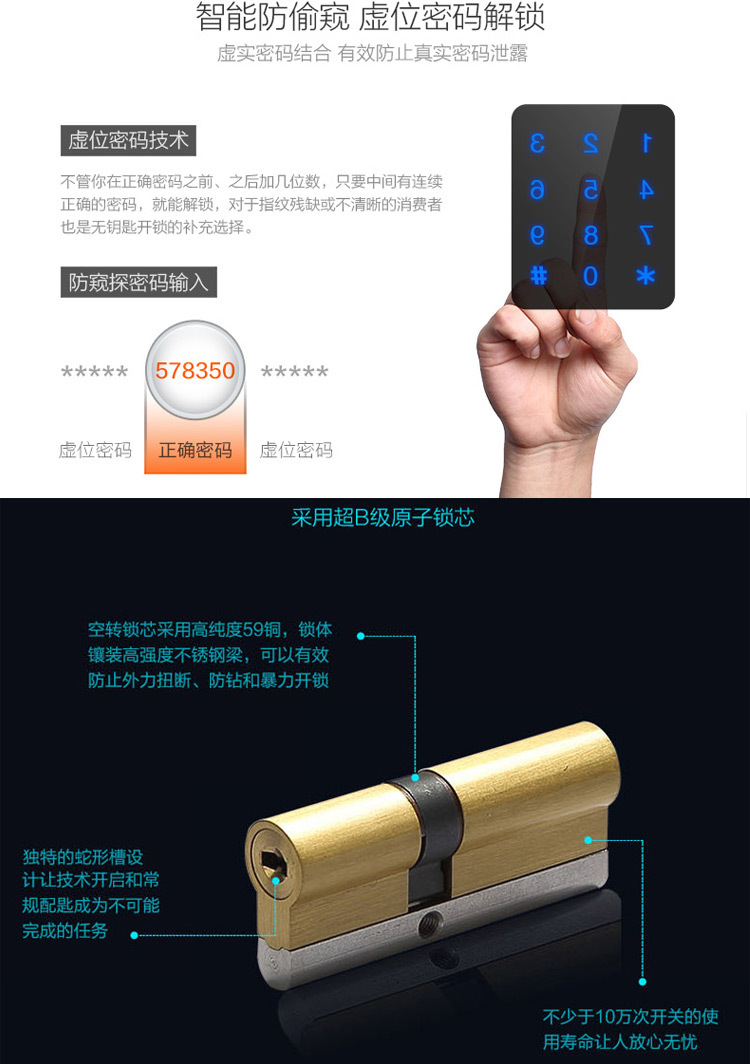 智能防偷窥 虚位密码解锁

虚实密码结合 有效防止真实密码泄露

虚位密码技术

不管你在正确密码之前、之后加几位数，只要中间有连续正确的密码，就能解锁，对于指纹残缺或不清晰的消费者也是无钥匙开锁的补充选择。

防窥探密码输入

***** 578350 *****

虚位密码 正确密码 虚位密码

3 2 1
6 5 4
9 8 7
# 0 *

采用超B级原子锁芯

空转锁芯采用高纯度59铜，锁体镶装高强度不锈钢梁，可以有效防止外力扭断、防钻和暴力开锁

独特的蛇形槽设计让技术开启和常规配匙成为不可能完成的任务

不少于10万次开关的使用寿命让人放心无忧