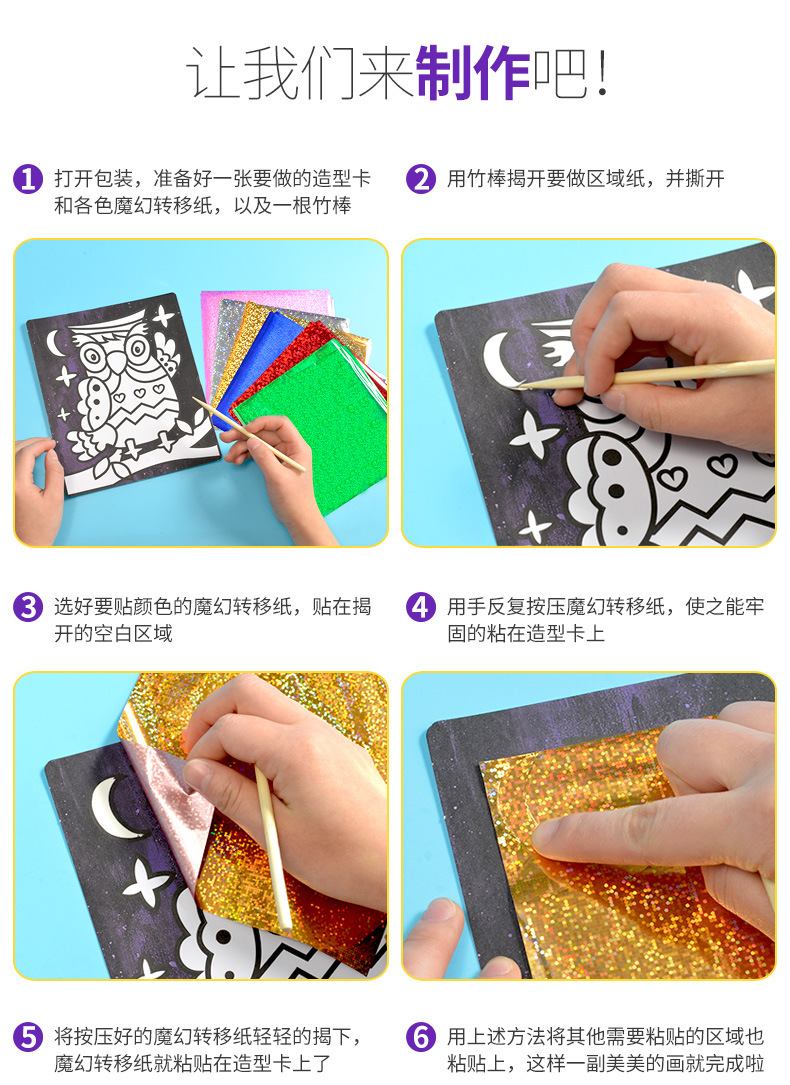 让我们来制作吧!

1 打开包装，准备好一张要做的造型卡和各色魔幻转移纸，以及一根竹棒

2 用竹棒揭开要做区域纸，并撕开

3 选好要贴颜色的魔幻转移纸，贴在揭开的空白区域

4 用手反复按压魔幻转移纸，使之能牢固的粘在造型卡上

5 将按压好的魔幻转移纸轻轻的揭下，魔幻转移纸就粘贴在造型卡上了

6 用上述方法将其他需要粘贴的区域也粘贴上，这样一副美美的画就完成啦