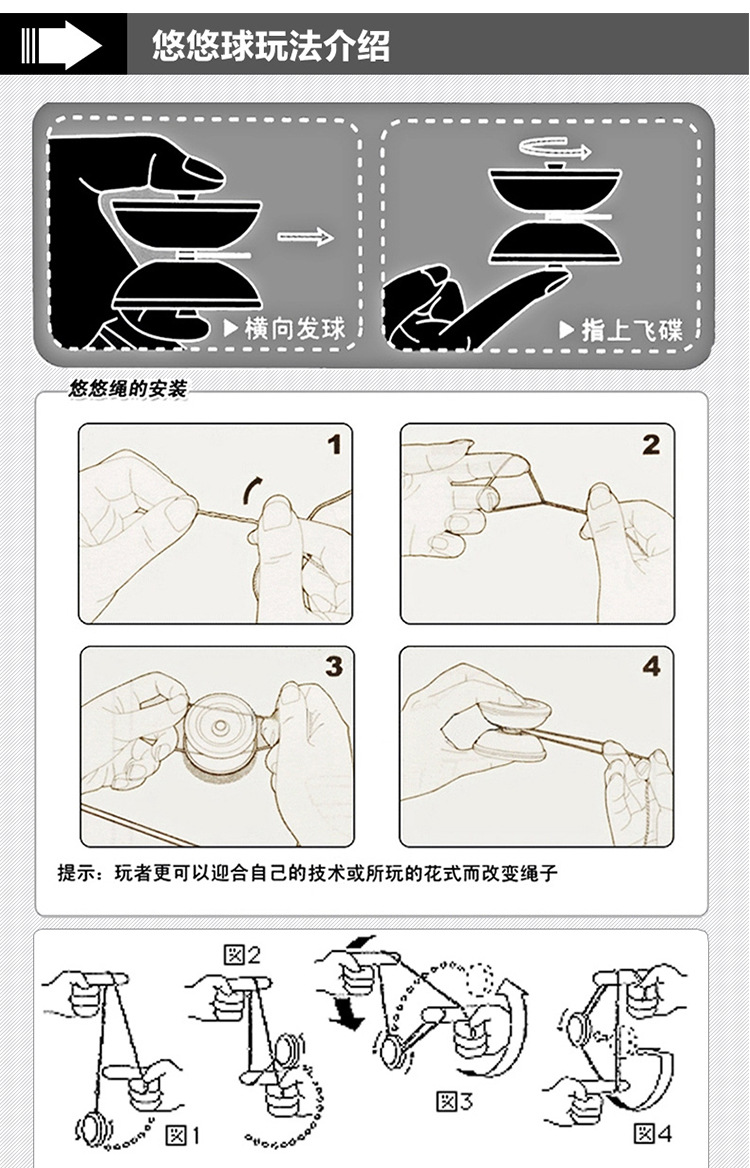 悠悠球玩法介绍

▶横向发球

▶指上飞碟

悠悠绳的安装

1

2

3

4

提示：玩者更可以迎合自己的技术或所玩的花式而改变绳子

図1

図2

図3

図4