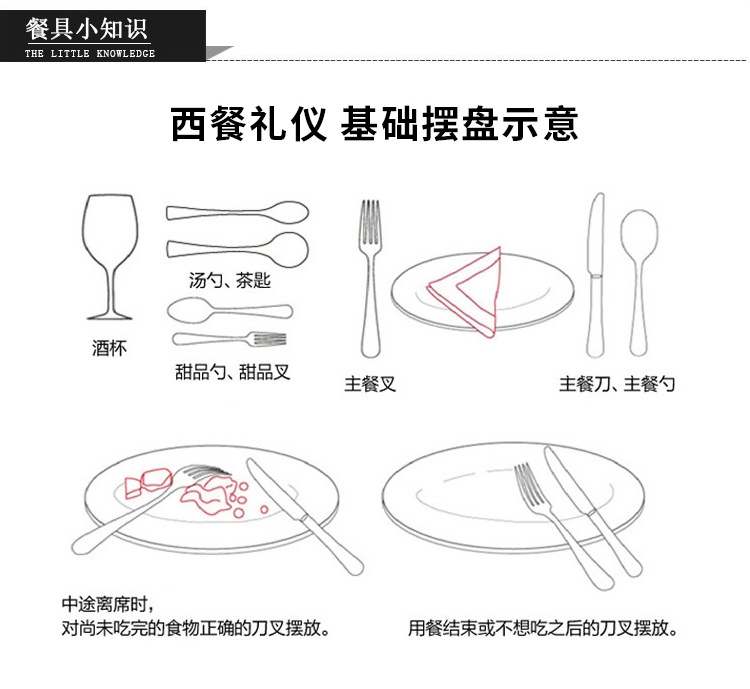 餐具小知识
THE LITTLE KNOWLEDGE

西餐礼仪 基础摆盘示意

酒杯

汤勺、茶匙

甜品勺、甜品叉

主餐叉

主餐刀、主餐勺

中途离席时，
对尚未吃完的食物正确的刀叉摆放。

用餐结束或不想吃之后的刀叉摆放。