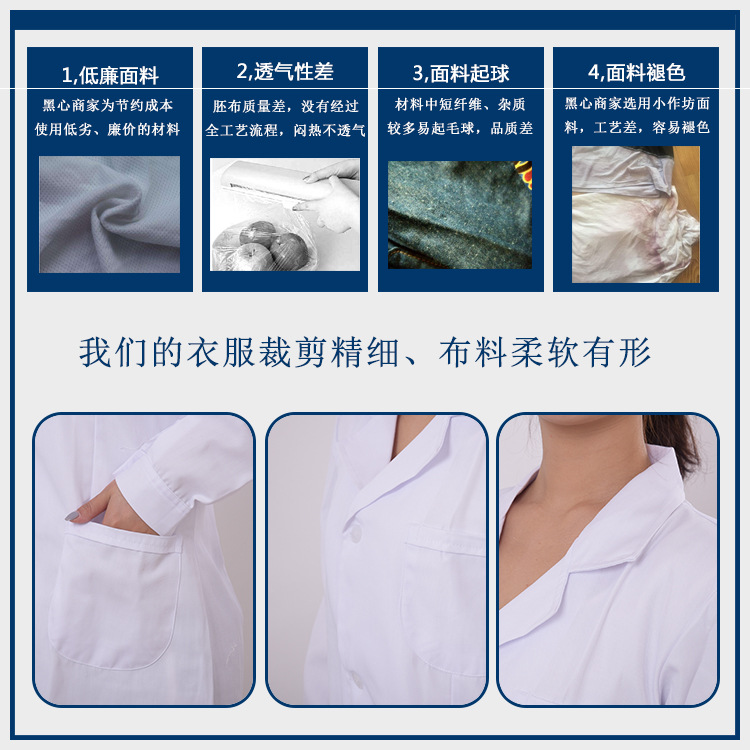 1,低廉面料

黑心商家为节约成本使用低劣、廉价的材料

2,透气性差

胚布质量差，没有经过全工艺流程，闷热不透气

3,面料起球

材料中短纤维、杂质较多易起毛球，品质差

4,面料褪色

黑心商家选用小作坊面料，工艺差，容易褪色

我们的衣服裁剪精细、布料柔软有形