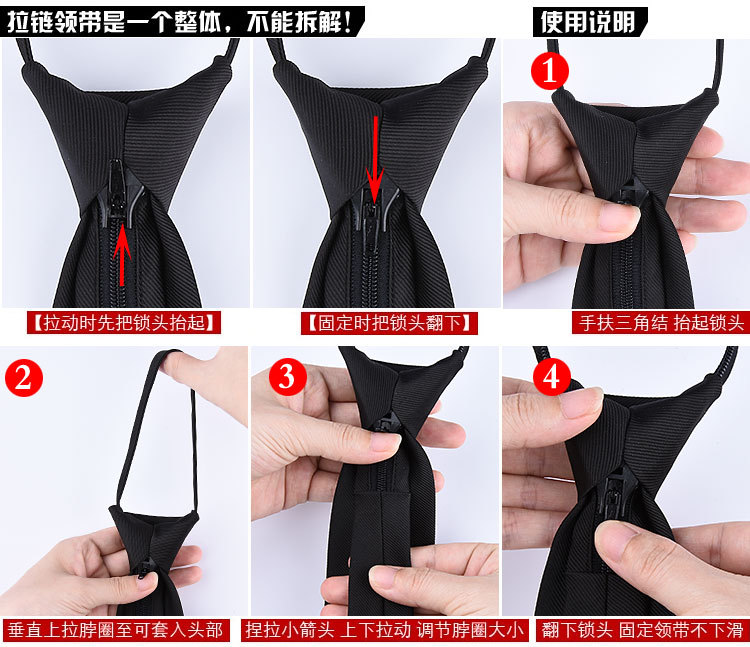 拉链领带是一个整体，不能拆解！

使用说明

【拉动时先把锁头抬起】

【固定时把锁头翻下】

1

手扶三角结 抬起锁头

2

垂直上拉脖圈至可套入头部

3

捏拉小箭头 上下拉动 调节脖圈大小

4

翻下锁头 固定领带不下滑