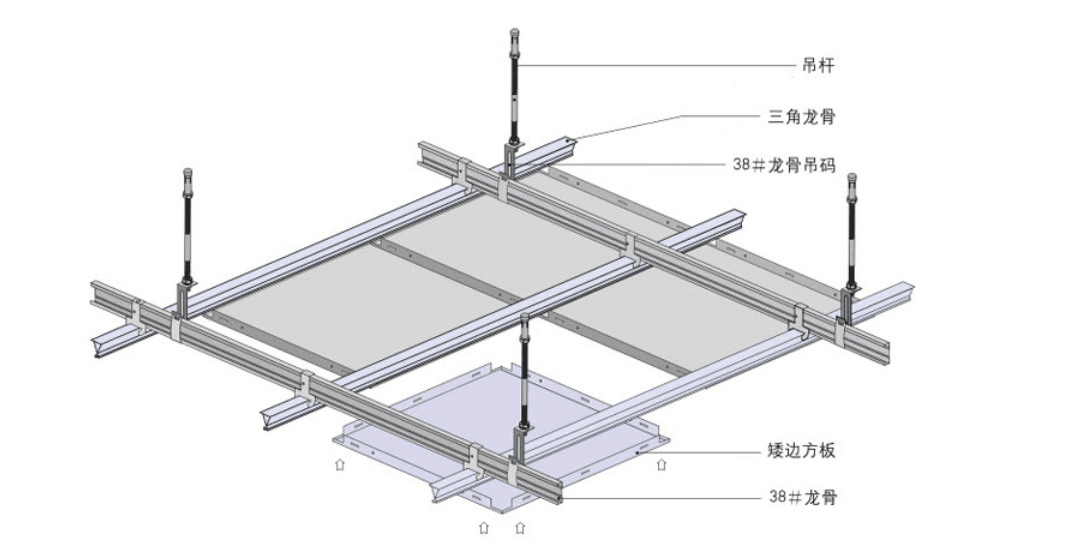 吊杆

三角龙骨

38#龙骨吊码

矮边方板

38#龙骨