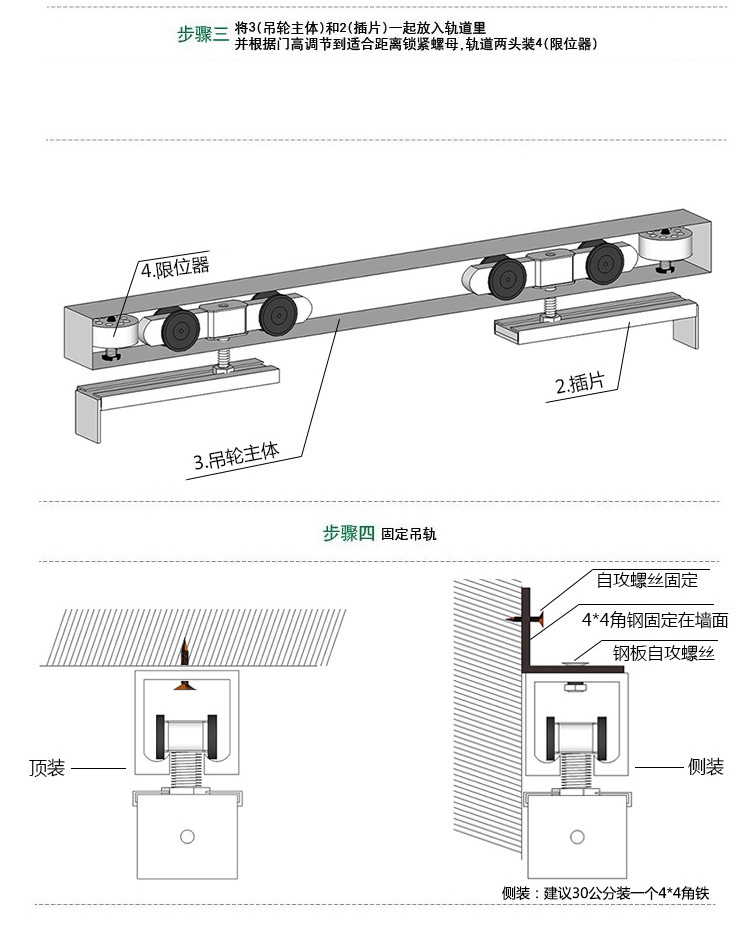 步骤三 将3(吊轮主体)和2(插片)一起放入轨道里
并根据门高调节到适合距离锁紧螺母,轨道两头装4(限位器)

4.限位器

2.插片

3.吊轮主体

步骤四 固定吊轨

自攻螺丝固定

4*4角钢固定在墙面

钢板自攻螺丝

顶装

侧装

侧装：建议30公分装一个4*4角铁