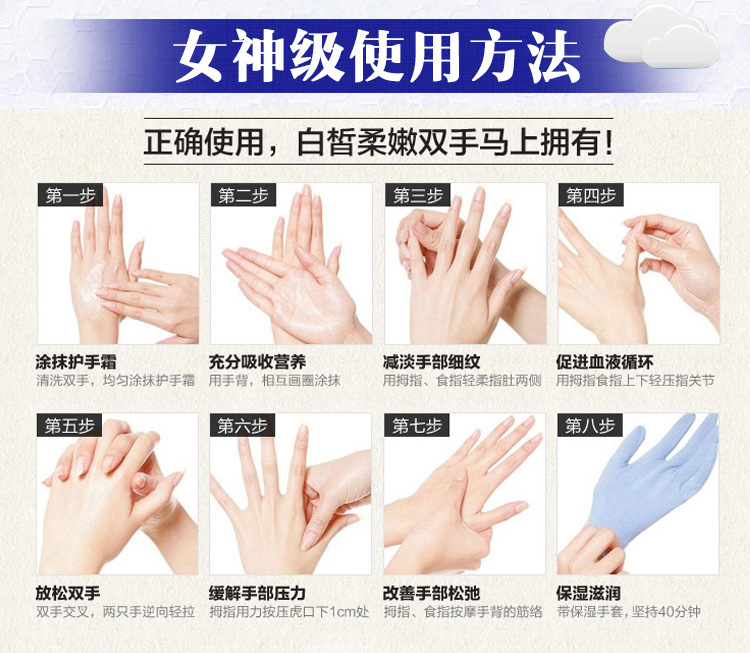 女神级使用方法

正确使用，白皙柔嫩双手马上拥有！

第一步
涂抹护手霜
清洗双手，均匀涂抹护手霜

第二步
充分吸收营养
用手背，相互画圈涂抹

第三步
减淡手部细纹
用拇指、食指轻柔指肚两侧

第四步
促进血液循环
用拇指食指上下轻压指关节

第五步
放松双手
双手交叉，两只手逆向轻拉

第六步
缓解手部压力
拇指用力按压虎口下1cm处

第七步
改善手部松弛
拇指、食指按摩手背的筋络

第八步
保湿滋润
带保湿手套，坚持40分钟