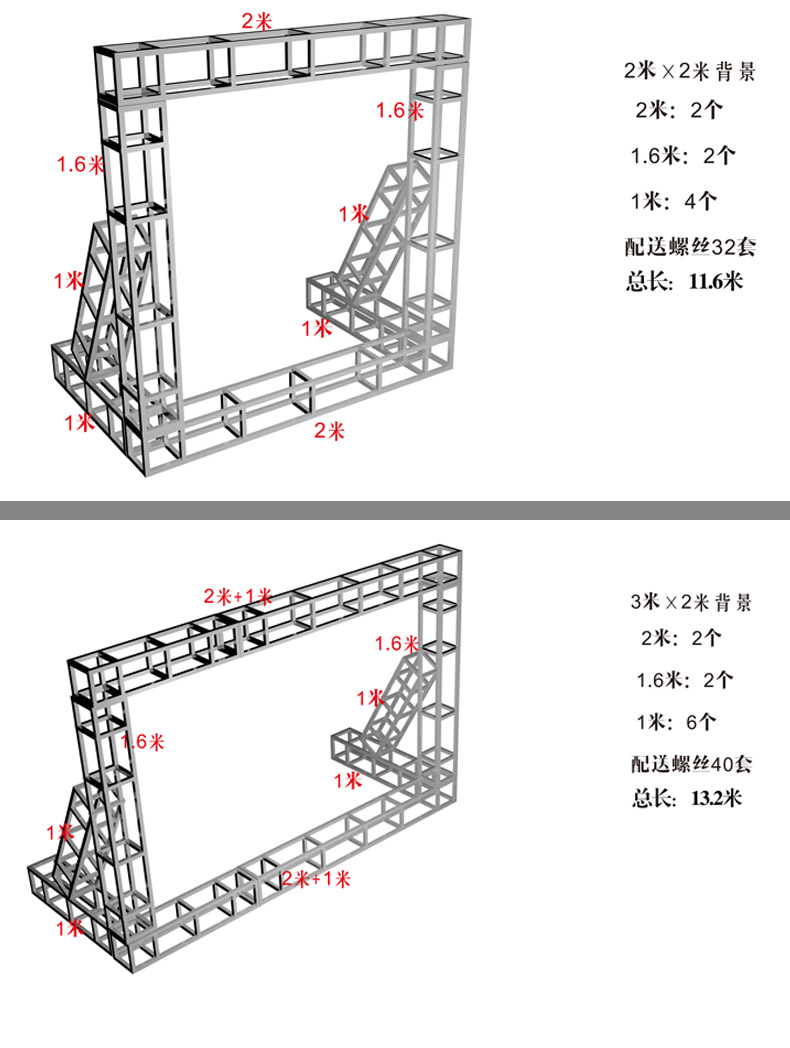 2米
1.6米
1.6米
1米
1米
1米
1米
2米

2米×2米 背景
2米：2个
1.6米：2个
1米：4个
配送螺丝32套
总长：11.6米

2米+1米
1.6米
1米
1.6米
1米
1米
2米+1米
1米

3米×2米 背景
2米：2个
1.6米：2个
1米：6个
配送螺丝40套
总长：13.2米