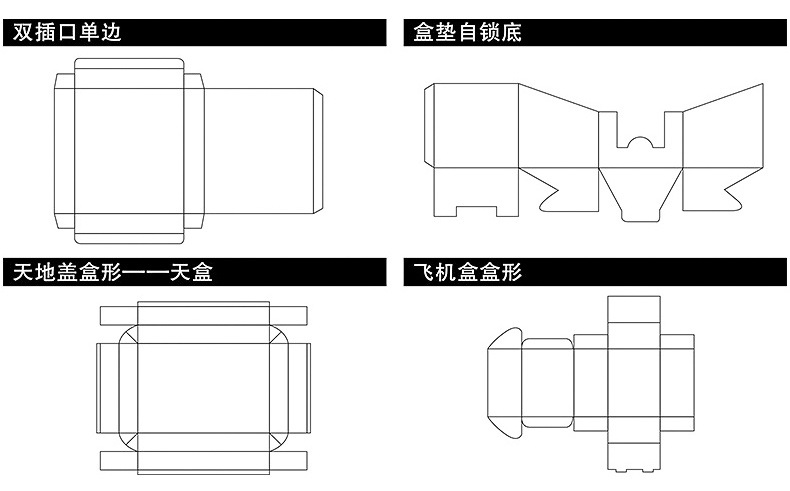 双插口单边

盒垫自锁底

天地盖盒形——天盒

飞机盒盒形