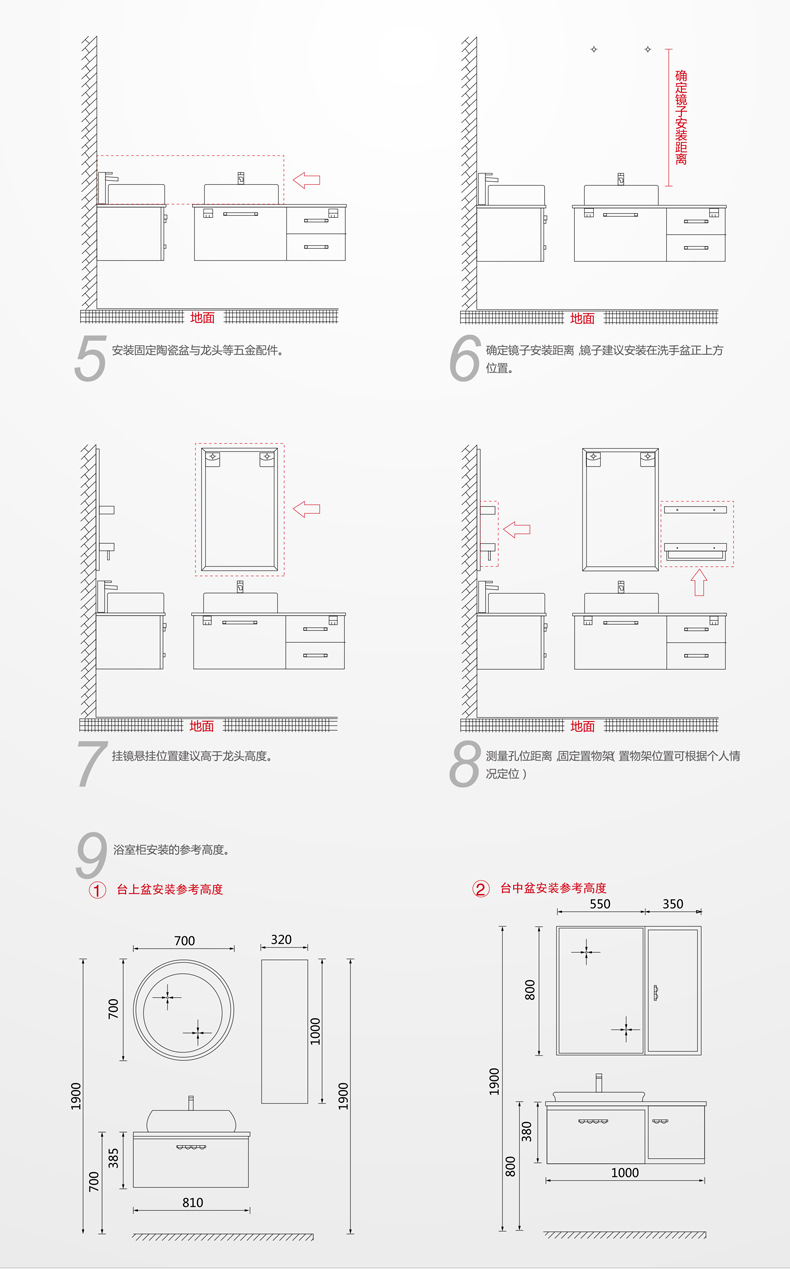 地面

5 安装固定陶瓷盆与龙头等五金配件。

确定镜子安装距离

地面

6 确定镜子安装距离 ,镜子建议安装在洗手盆正上方位置。

地面

7 挂镜悬挂位置建议高于龙头高度。

地面

8 测量孔位距离 ,固定置物架( 置物架位置可根据个人情况定位 )

9 浴室柜安装的参考高度。

① 台上盆安装参考高度

700
320
700
1000
1900
1900
385
700
810

② 台中盆安装参考高度

550
350
800
1900
380
800
1000