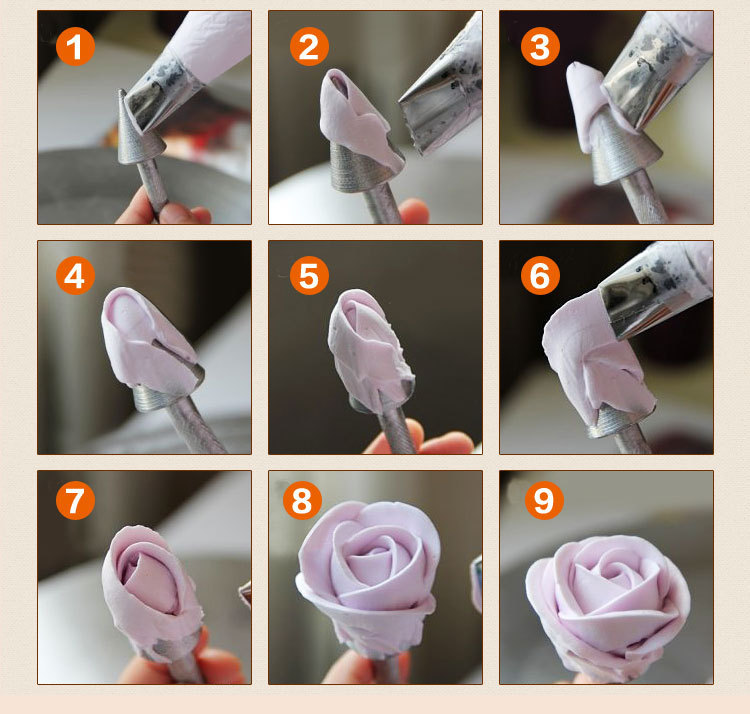 1

2

3

4

5

6

7

8

9