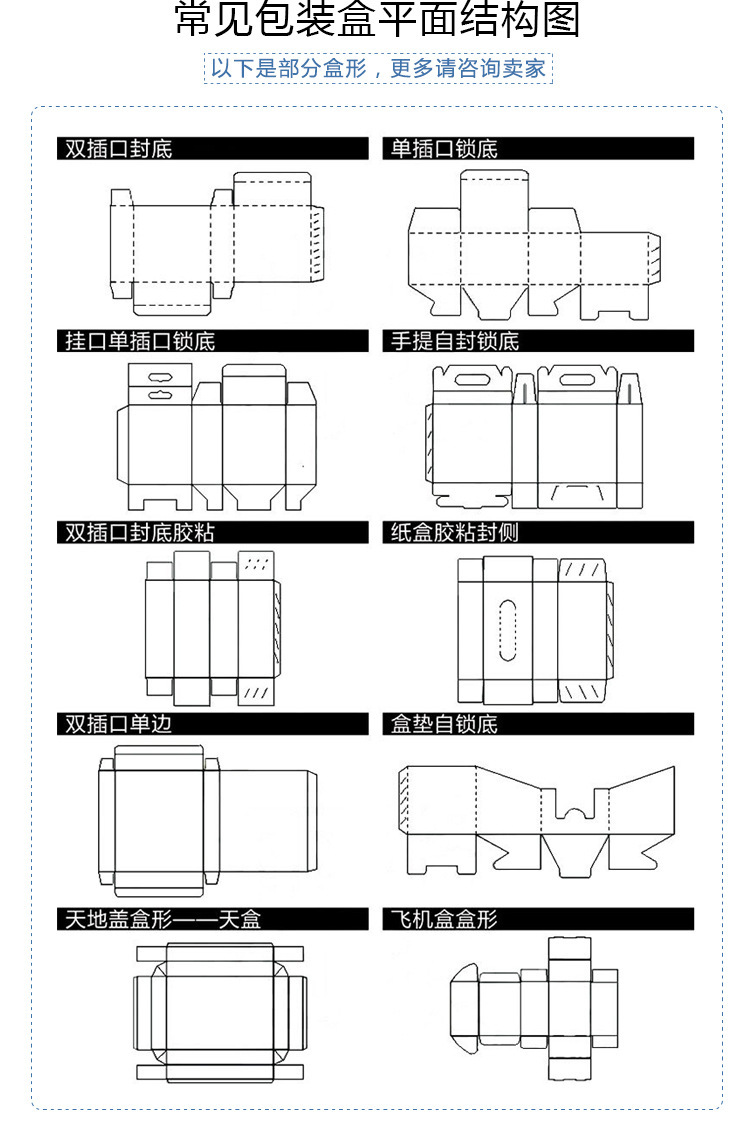 常见包装盒平面结构图

以下是部分盒形，更多请咨询卖家

双插口封底

单插口锁底

挂口单插口锁底

手提自封锁底

双插口封底胶粘

纸盒胶粘封侧

双插口单边

盒垫自锁底

天地盖盒形——天盒

飞机盒盒形