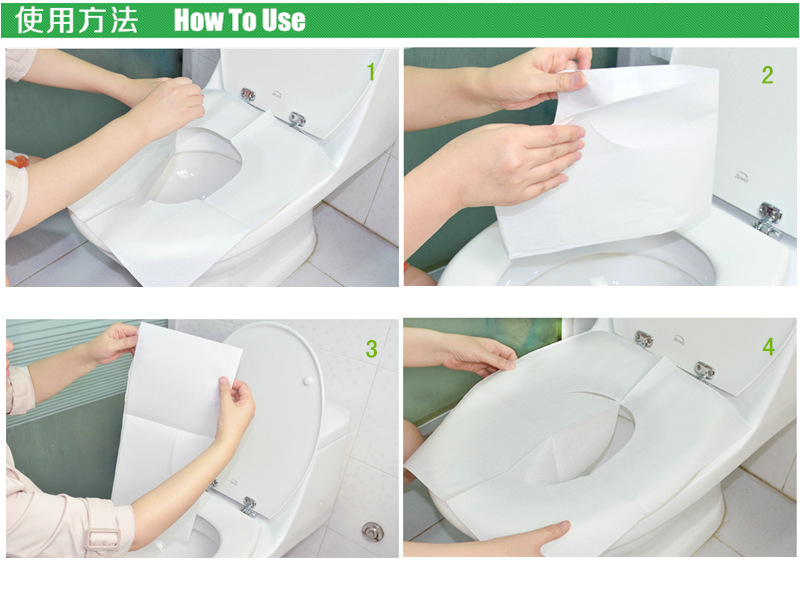 使用方法 How To Use

1

2

3

4