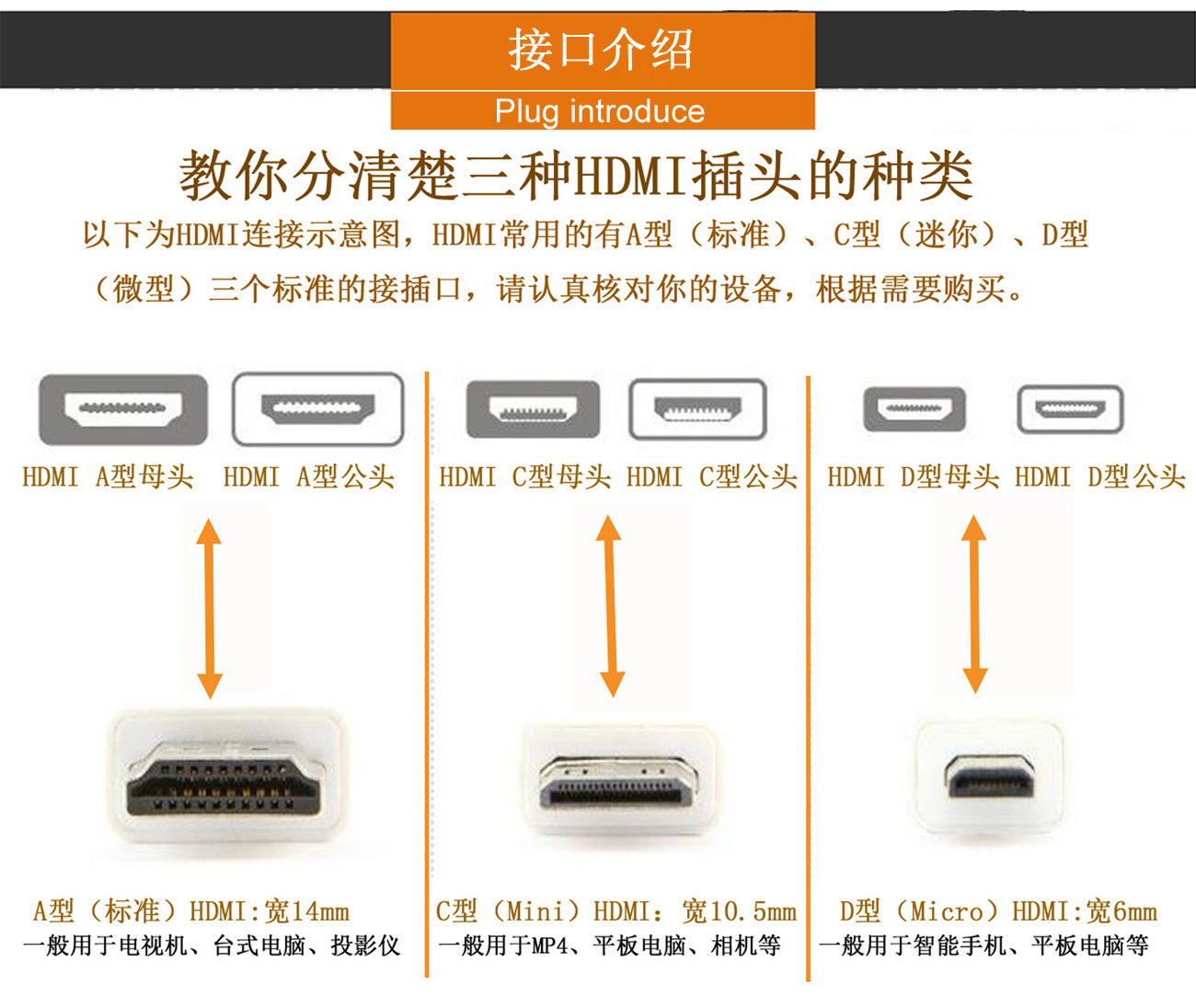 接口介绍
Plug introduce

教你分清楚三种HDMI插头的种类

以下为HDMI连接示意图，HDMI常用的有A型（标准）、C型（迷你）、D型（微型）三个标准的接插口，请认真核对你的设备，根据需要购买。

HDMI A型母头 HDMI A型公头

A型（标准）HDMI:宽14mm
一般用于电视机、台式电脑、投影仪

HDMI C型母头 HDMI C型公头

C型（Mini）HDMI: 宽10.5mm
一般用于MP4、平板电脑、相机等

HDMI D型母头 HDMI D型公头

D型（Micro）HDMI:宽6mm
一般用于智能手机、平板电脑等