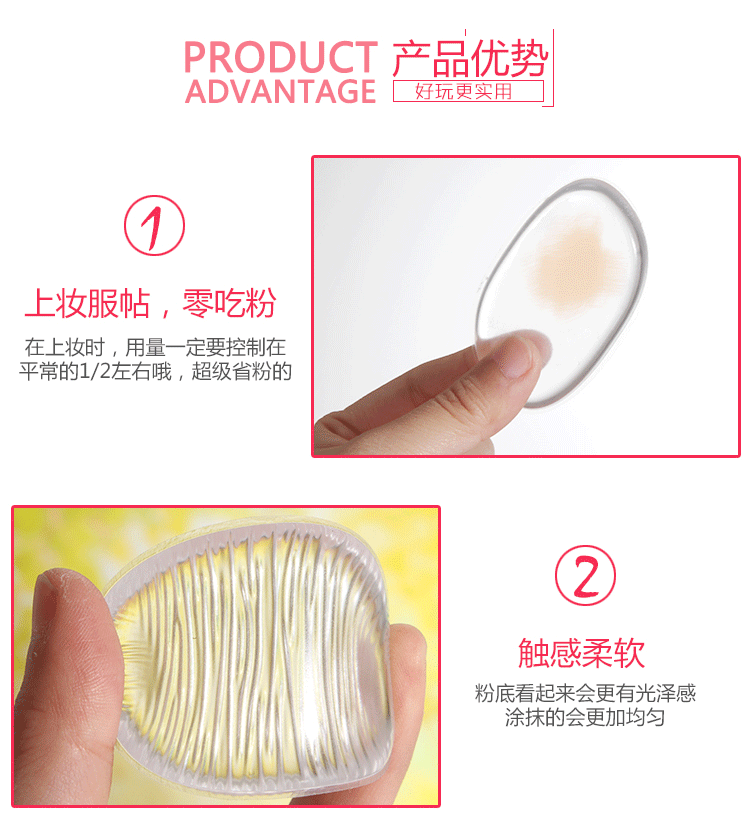 PRODUCT ADVANTAGE 产品优势
好玩更实用

1

上妆服帖，零吃粉

在上妆时，用量一定要控制在平常的1/2左右哦，超级省粉的

2

触感柔软

粉底看起来会更有光泽感
涂抹的会更加均匀