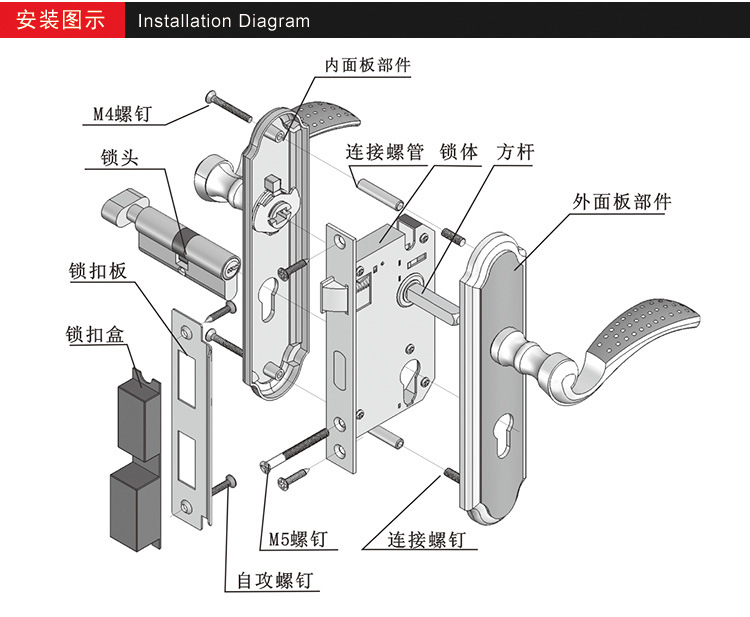 安装图示 Installation Diagram

内面板部件

M4螺钉

锁头

连接螺管 锁体 方杆

外面板部件

锁扣板

锁扣盒

M5螺钉

连接螺钉

自攻螺钉