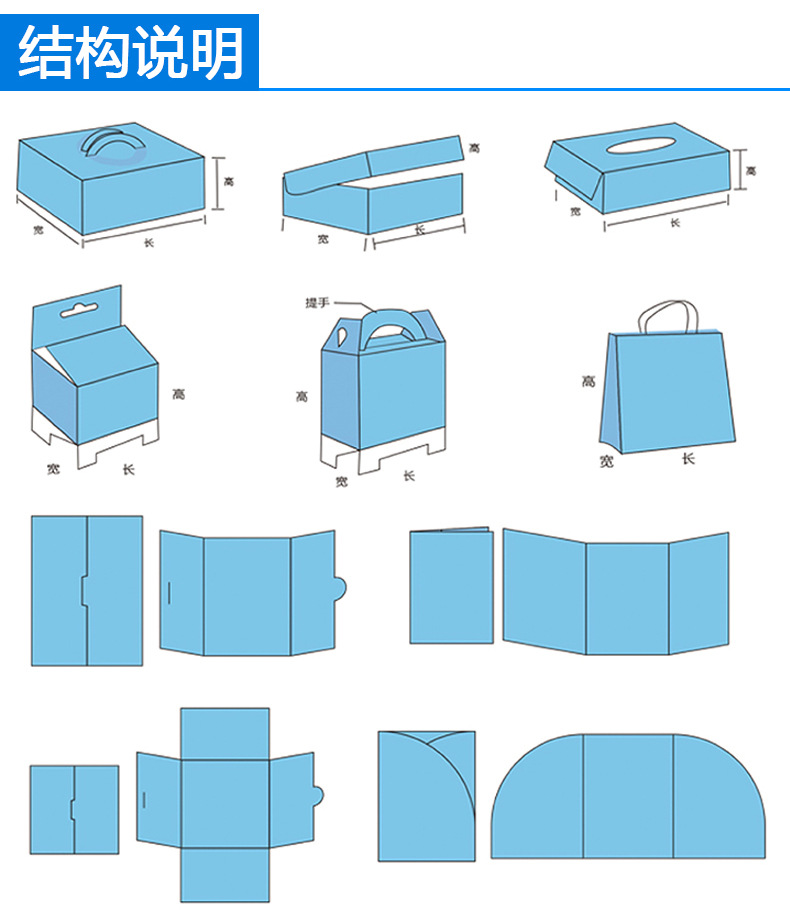 结构说明

高
宽
长

高
宽
长

高
宽
长

高
宽
长

提手
高
宽
长

高
宽
长