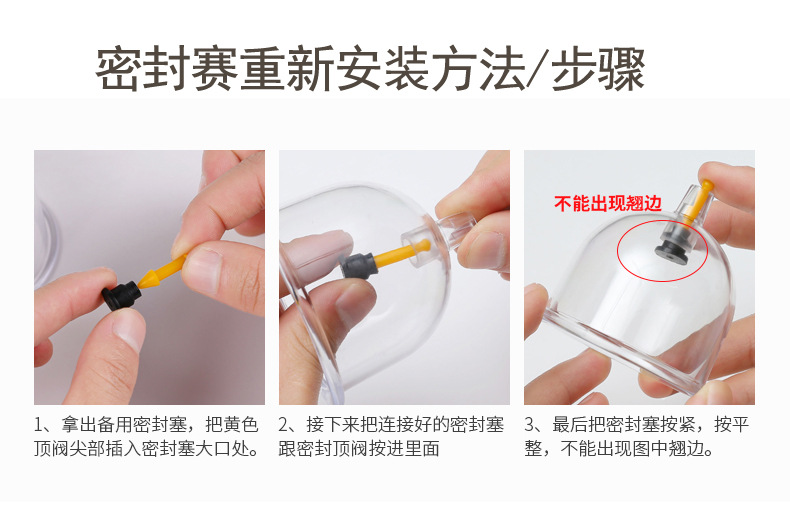 密封赛重新安装方法/步骤

不能出现翘边

1、拿出备用密封塞，把黄色顶阀尖部插入密封塞大口处。

2、接下来把连接好的密封塞跟密封顶阀按进里面

3、最后把密封塞按紧，按平整，不能出现图中翘边。