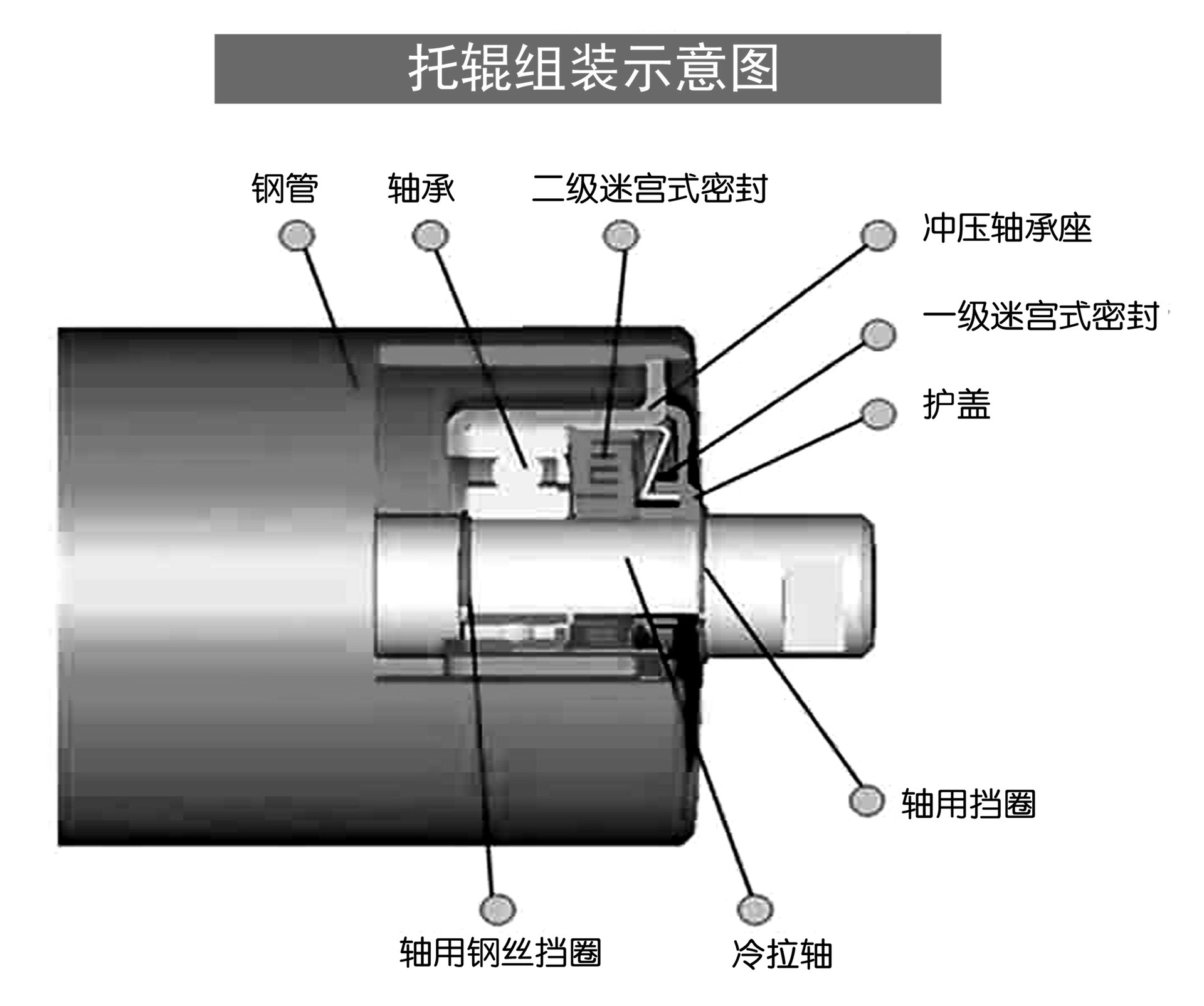 托辊组装示意图

钢管

轴承

二级迷宫式密封

冲压轴承座

一级迷宫式密封

护盖

轴用挡圈

轴用钢丝挡圈

冷拉轴