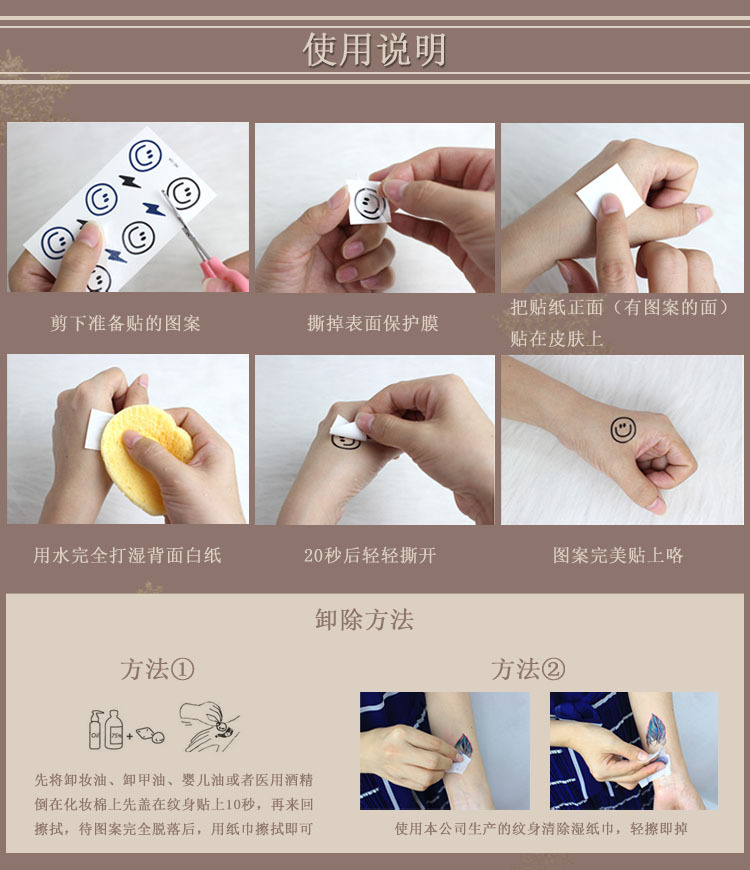 使用说明

剪下准备贴的图案

撕掉表面保护膜

把贴纸正面（有图案的面）贴在皮肤上

用水完全打湿背面白纸

20秒后轻轻撕开

图案完美贴上咯

卸除方法

方法①

Oil

75%

先将卸妆油、卸甲油、婴儿油或者医用酒精倒在化妆棉上先盖在纹身贴上10秒，再来回擦拭，待图案完全脱落后，用纸巾擦拭即可

方法②

使用本公司生产的纹身清除湿纸巾，轻擦即掉