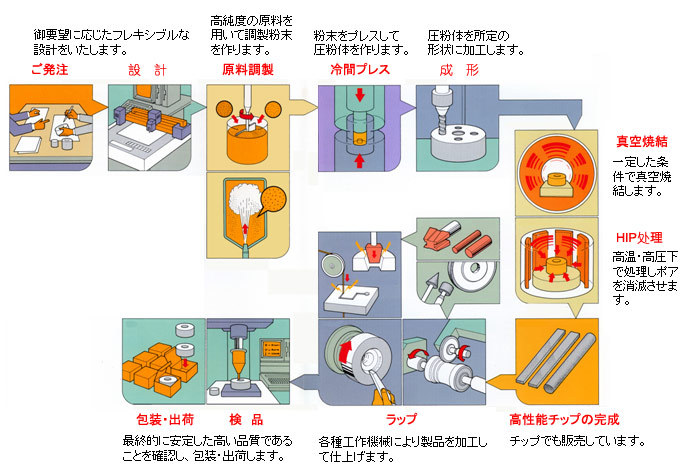 御要望に応じたフレキシブルな設計をいたします。

ご発注

設　計

高純度の原料を用いて調製粉末を作ります。

原料調製

粉末をプレスして圧粉体を作ります。

冷間プレス

圧粉体を所定の形状に加工します。

成　形

真空焼結

一定した条件で真空焼結します。

HIP処理

高温・高圧下で処理しポアを消滅させます。

高性能チップの完成

チップでも販売しています。

ラップ

各種工作機械により製品を加工して仕上げます。

検　品

包装・出荷

最終的に安定した高い品質であることを確認し、包装・出荷します。