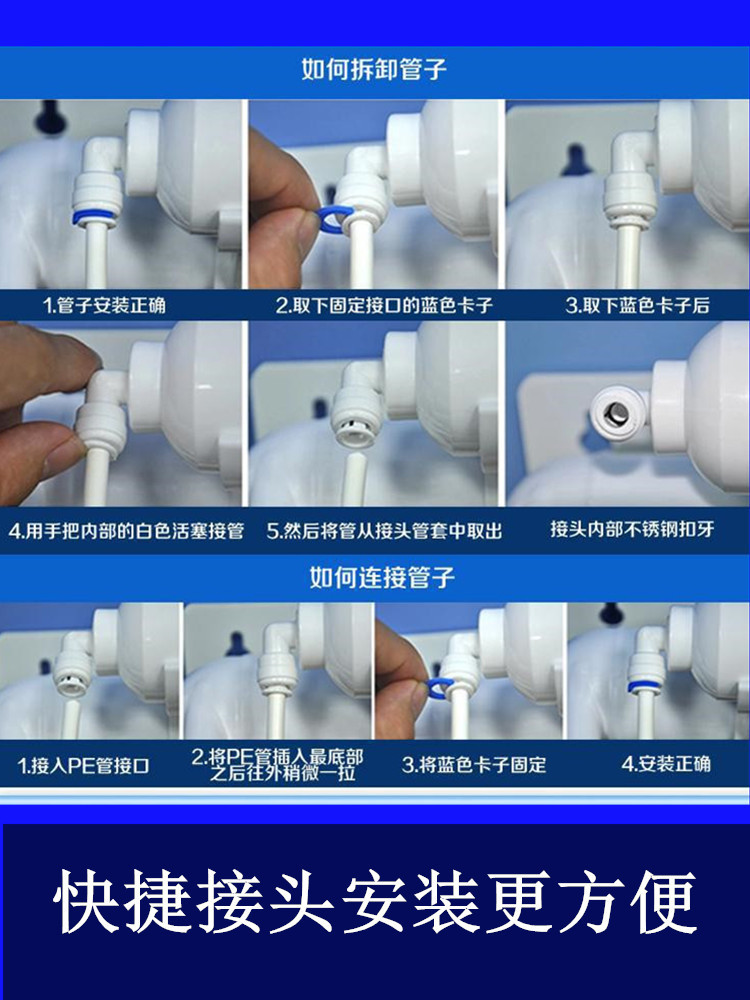 如何拆卸管子

1.管子安装正确

2.取下固定接口的蓝色卡子

3.取下蓝色卡子后

4.用手把内部的白色活塞接管

5.然后将管从接头管套中取出

接头内部不锈钢扣牙

如何连接管子

1.接入PE管接口

2.将PE管插入最底部之后往外稍微一拉

3.将蓝色卡子固定

4.安装正确

快捷接头安装更方便