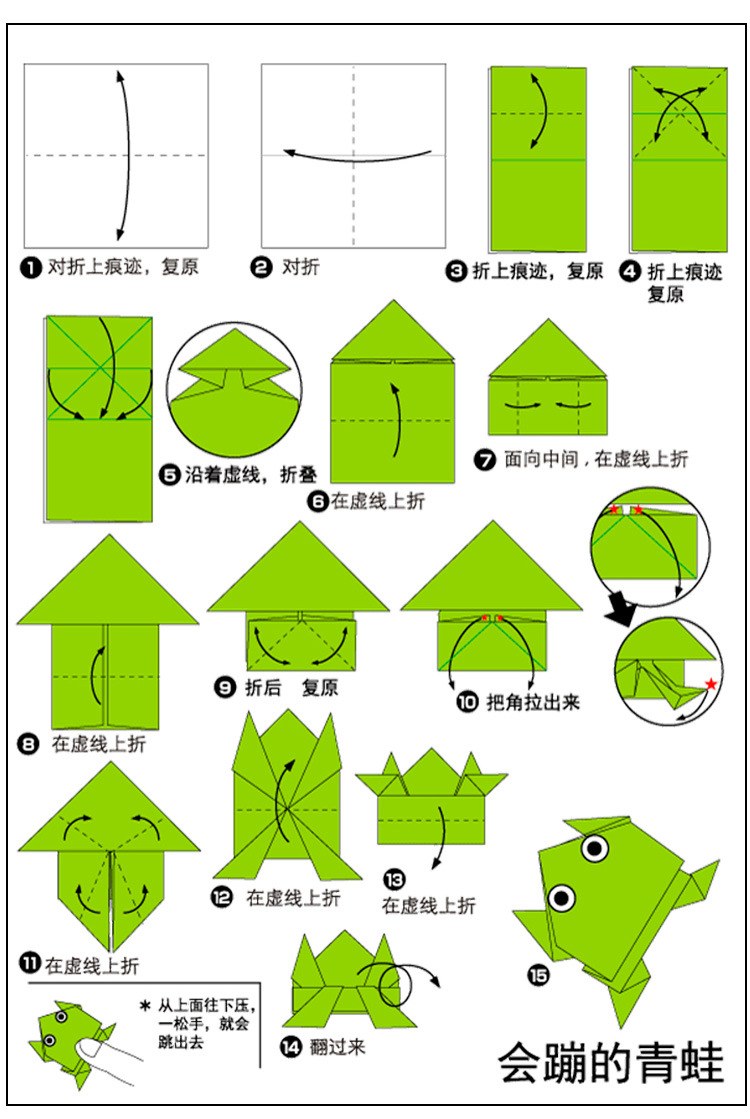 ❶ 对折上痕迹，复原

❷ 对折

❸ 折上痕迹，复原

❹ 折上痕迹 复原

❺ 沿着虚线，折叠

❻ 在虚线上折

❼ 面向中间，在虚线上折

❽ 在虚线上折

❾ 折后 复原

❿ 把角拉出来

⓫ 在虚线上折

⓬ 在虚线上折

⓭ 在虚线上折

⓮ 翻过来

⓯

＊ 从上面往下压，一松手，就会跳出去

会蹦的青蛙