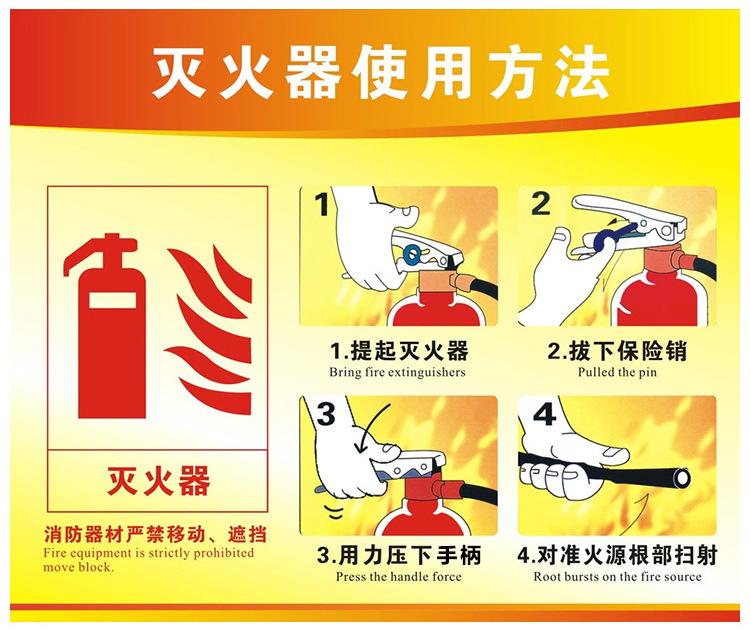 灭火器使用方法

灭火器

消防器材严禁移动、遮挡
Fire equipment is strictly prohibited move block.

1
1.提起灭火器
Bring fire extinguishers

2
2.拔下保险销
Pulled the pin

3
3.用力压下手柄
Press the handle force

4
4.对准火源根部扫射
Root bursts on the fire source