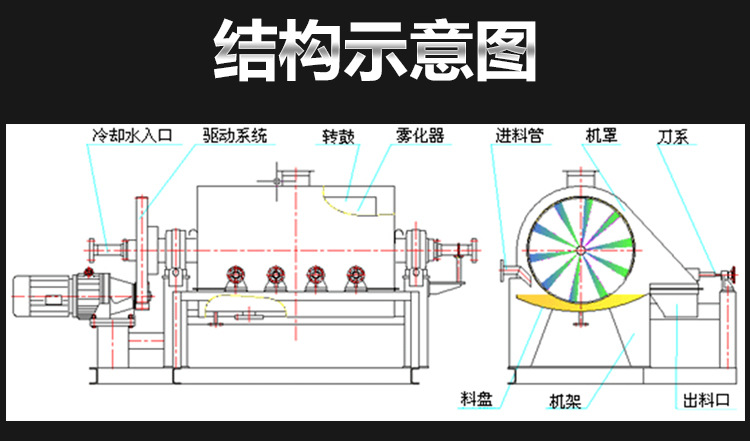 结构示意图

冷却水入口
驱动系统
转鼓
雾化器
进料管
机罩
刀系
料盘
机架
出料口