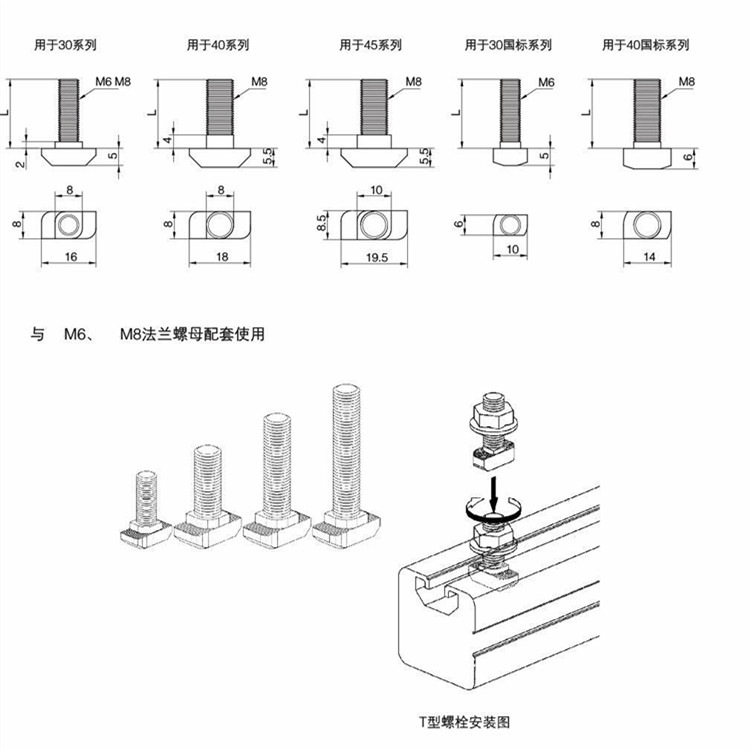 用于30系列

M6 M8

L

2

5

8

8

16

用于40系列

M8

L

4

5.5

8

8

18

用于45系列

M8

L

4

5.5

10

8.5

19.5

用于30国标系列

M6

L

5

6

10

用于40国标系列

M8

L

6

8

14

与 M6、 M8法兰螺母配套使用

T型螺栓安装图