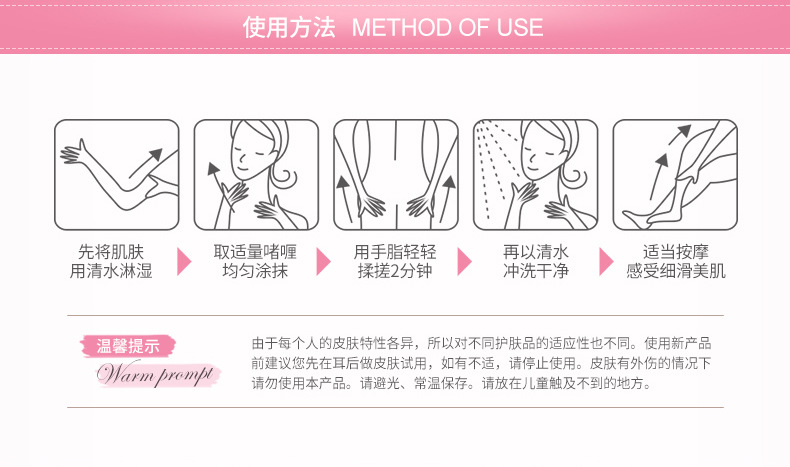 使用方法 METHOD OF USE

先将肌肤
用清水淋湿

取适量啫喱
均匀涂抹

用手脂轻轻
揉搓2分钟

再以清水
冲洗干净

适当按摩
感受细滑美肌

温馨提示
Warm prompt

由于每个人的皮肤特性各异，所以对不同护肤品的适应性也不同。使用新产品前建议您先在耳后做皮肤试用，如有不适，请停止使用。皮肤有外伤的情况下请勿使用本产品。请避光、常温保存。请放在儿童触及不到的地方。