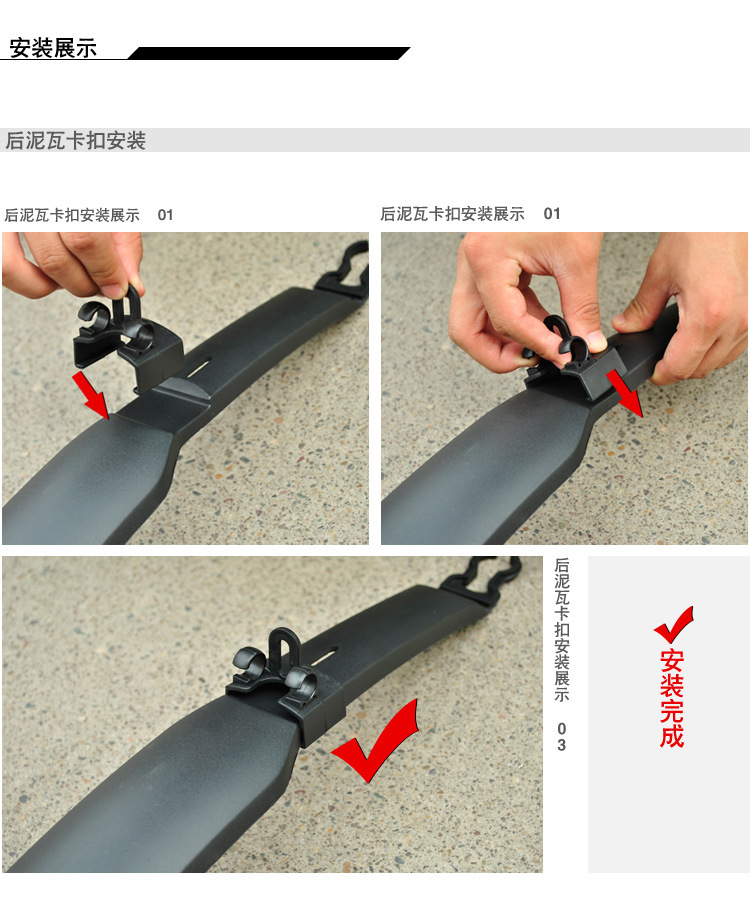 安装展示

后泥瓦卡扣安装

后泥瓦卡扣安装展示 01

后泥瓦卡扣安装展示 01

后泥瓦卡扣安装展示 03

安装完成