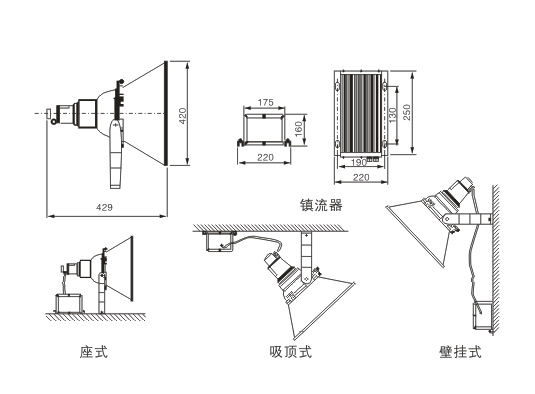 420

429

175

160

220

130

250

190

220

镇流器

座式

吸顶式

壁挂式