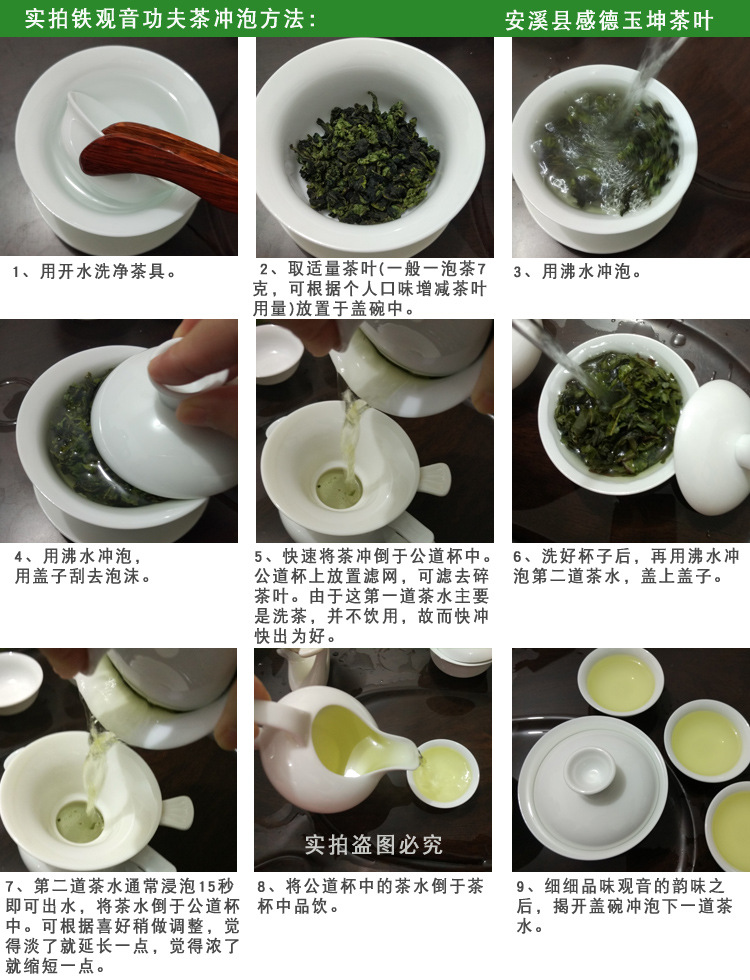 实拍铁观音功夫茶冲泡方法:

安溪县感德玉坤茶叶

1、用开水洗净茶具。

2、取适量茶叶(一般一泡茶7克，可根据个人口味增减茶叶用量)放置于盖碗中。

3、用沸水冲泡。

4、用沸水冲泡，用盖子刮去泡沫。

5、快速将茶冲倒于公道杯中。公道杯上放置滤网，可滤去碎茶叶。由于这第一道茶水主要是洗茶，并不饮用，故而快冲快出为好。

6、洗好杯子后，再用沸水冲泡第二道茶水，盖上盖子。

7、第二道茶水通常浸泡15秒即可出水，将茶水倒于公道杯中。可根据喜好稍做调整，觉得淡了就延长一点，觉得浓了就缩短一点。

实拍盗图必究

8、将公道杯中的茶水倒于茶杯中品饮。

9、细细品味观音的韵味之后，揭开盖碗冲泡下一道茶水。