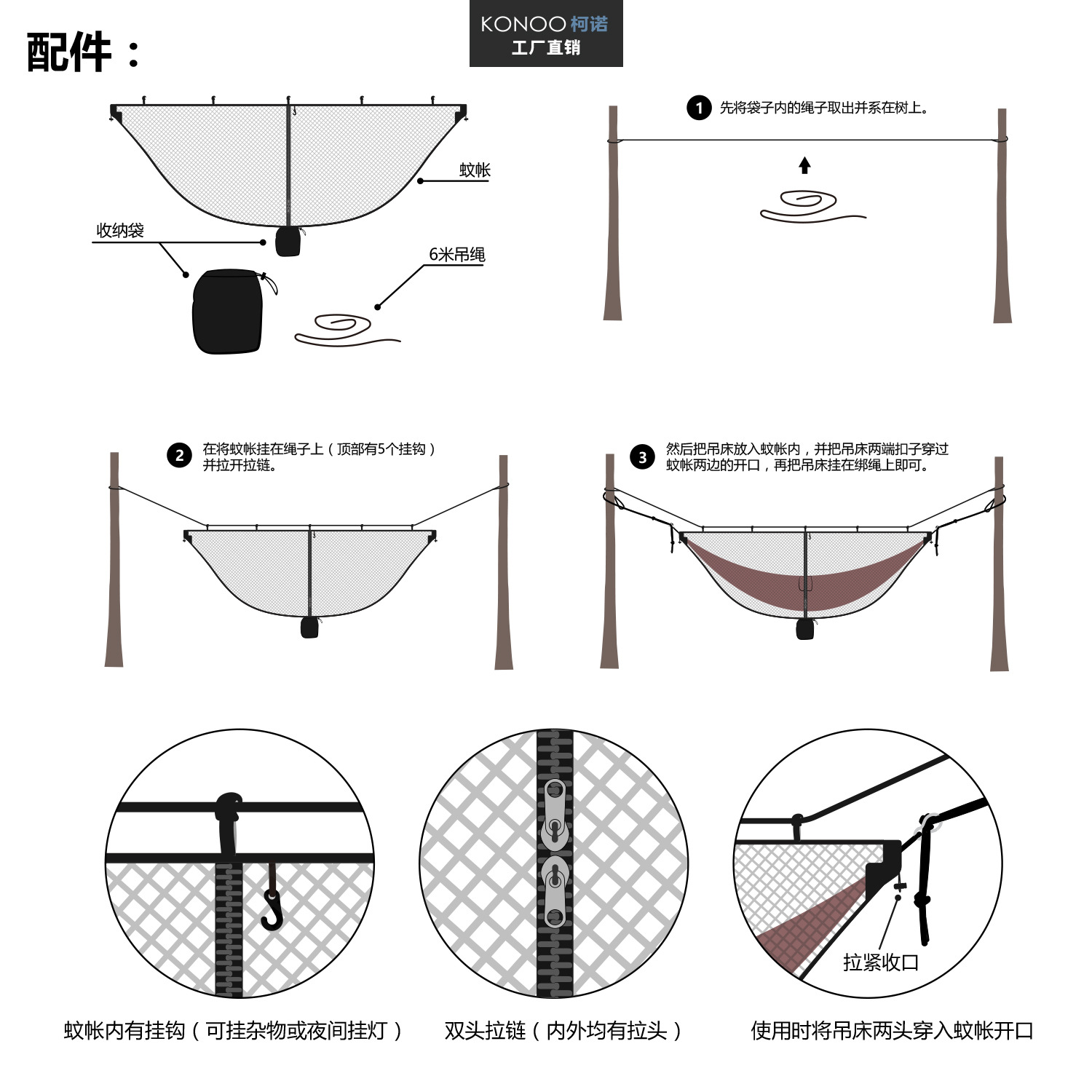 配件：

KONOO 柯诺
工厂直销

蚊帐
收纳袋
6米吊绳

1 先将袋子内的绳子取出并系在树上。

2 在将蚊帐挂在绳子上（顶部有5个挂钩）并拉开拉链。

3 然后把吊床放入蚊帐内，并把吊床两端扣子穿过蚊帐两边的开口，再把吊床挂在绑绳上即可。

拉紧收口

蚊帐内有挂钩（可挂杂物或夜间挂灯）

双头拉链（内外均有拉头）

使用时将吊床两头穿入蚊帐开口