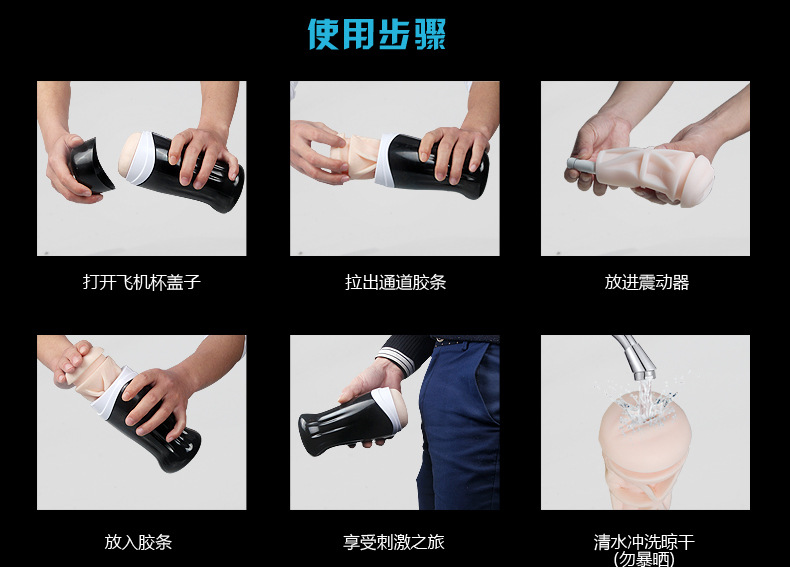 使用步骤

打开飞机杯盖子

拉出通道胶条

放进震动器

放入胶条

享受刺激之旅

清水冲洗晾干
(勿暴晒)