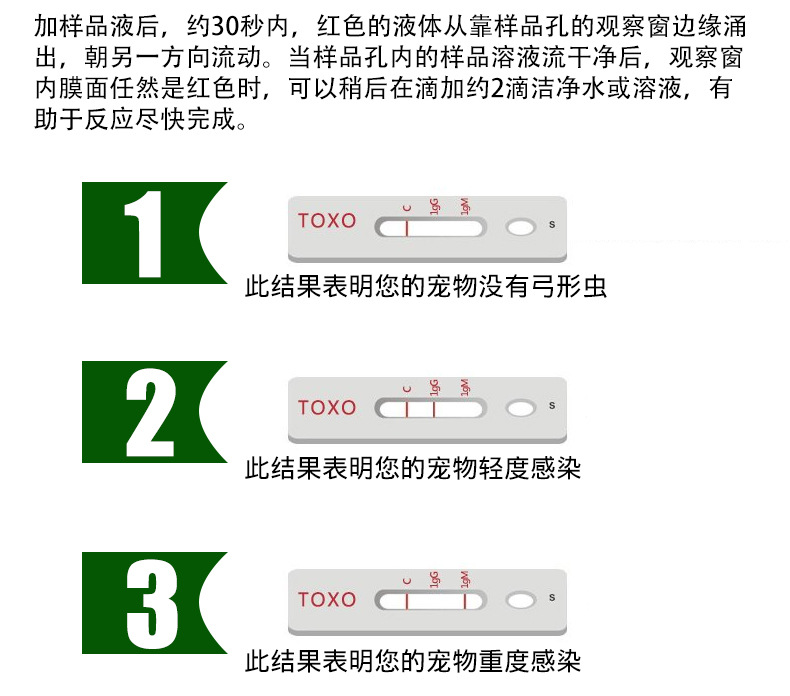 加样品液后，约30秒内，红色的液体从靠样品孔的观察窗边缘涌出，朝另一方向流动。当样品孔内的样品溶液流干净后，观察窗内膜面任然是红色时，可以稍后在滴加约2滴洁净水或溶液，有助于反应尽快完成。

1

TOXO C IgG IgM S

此结果表明您的宠物没有弓形虫

2

TOXO C IgG IgM S

此结果表明您的宠物轻度感染

3

TOXO C IgG IgM S

此结果表明您的宠物重度感染