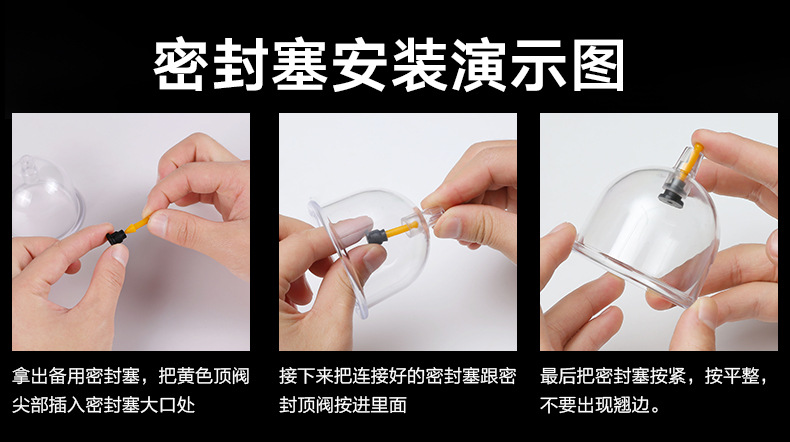 密封塞安装演示图

拿出备用密封塞，把黄色顶阀尖部插入密封塞大口处

接下来把连接好的密封塞跟密封顶阀按进里面

最后把密封塞按紧，按平整，不要出现翘边。