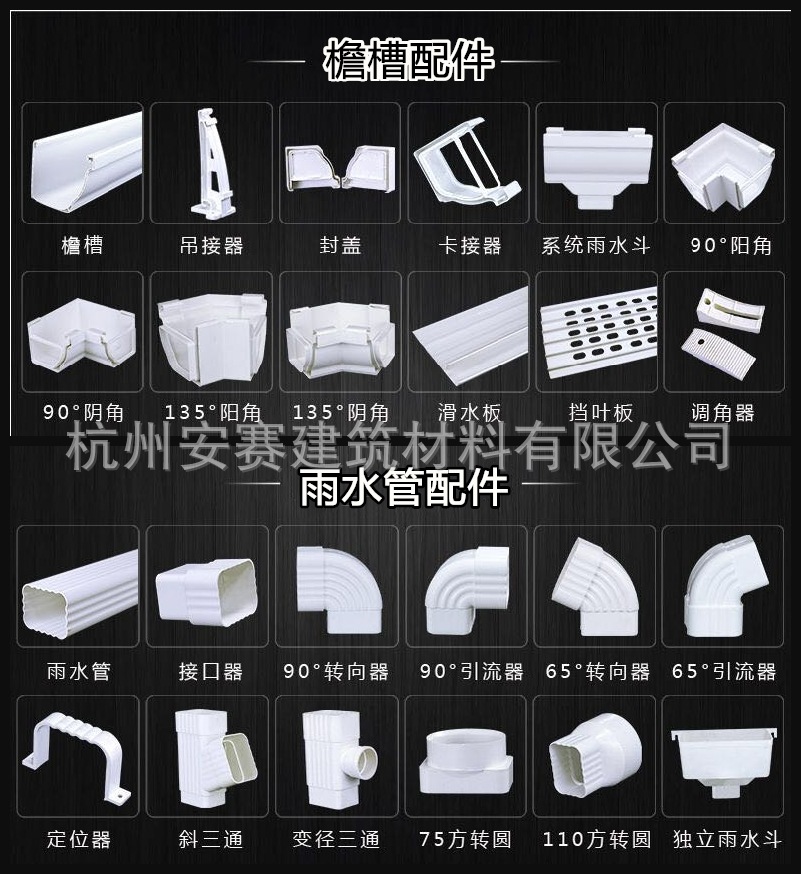 檐槽配件

檐槽
吊接器
封盖
卡接器
系统雨水斗
90°阳角

90°阴角
135°阳角
135°阴角
滑水板
挡叶板
调角器

杭州安赛建筑材料有限公司

雨水管配件

雨水管
接口器
90°转向器
90°引流器
65°转向器
65°引流器

定位器
斜三通
变径三通
75方转圆
110方转圆
独立雨水斗