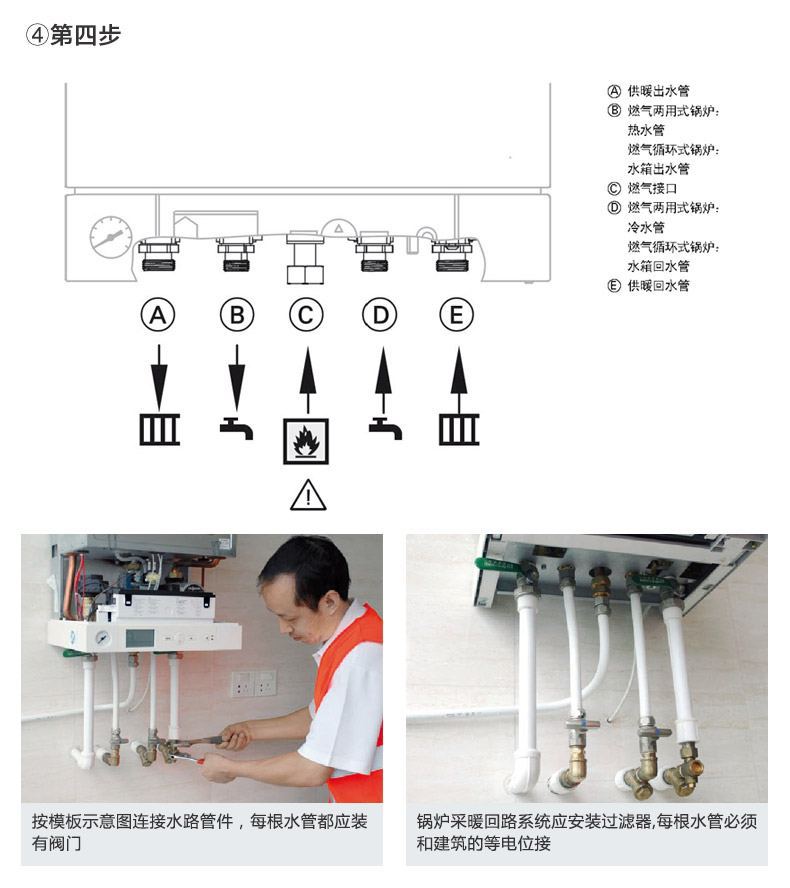 ④第四步

Ⓐ 供暖出水管
Ⓑ 燃气两用式锅炉：
热水管
燃气循环式锅炉：
水箱出水管
Ⓒ 燃气接口
Ⓓ 燃气两用式锅炉：
冷水管
燃气循环式锅炉：
水箱回水管
Ⓔ 供暖回水管

A B C D E

按模板示意图连接水路管件，每根水管都应装有阀门

锅炉采暖回路系统应安装过滤器,每根水管必须和建筑的等电位接