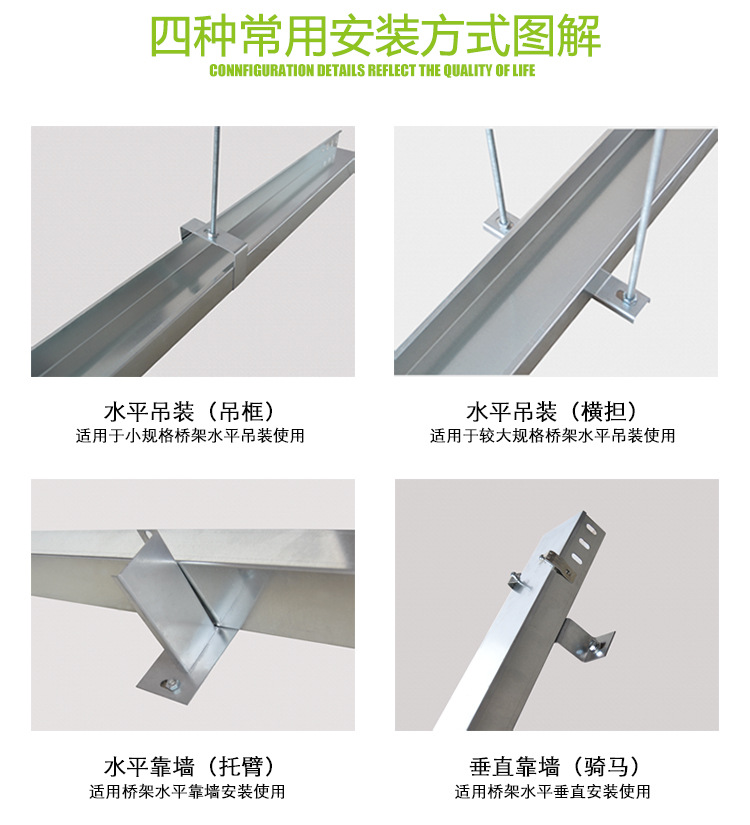 四种常用安装方式图解
CONNFIGURATION DETAILS REFLECT THE QUALITY OF LIFE

水平吊装（吊框）
适用于小规格桥架水平吊装使用

水平吊装（横担）
适用于较大规格桥架水平吊装使用

水平靠墙（托臂）
适用桥架水平靠墙安装使用

垂直靠墙（骑马）
适用桥架水平垂直安装使用