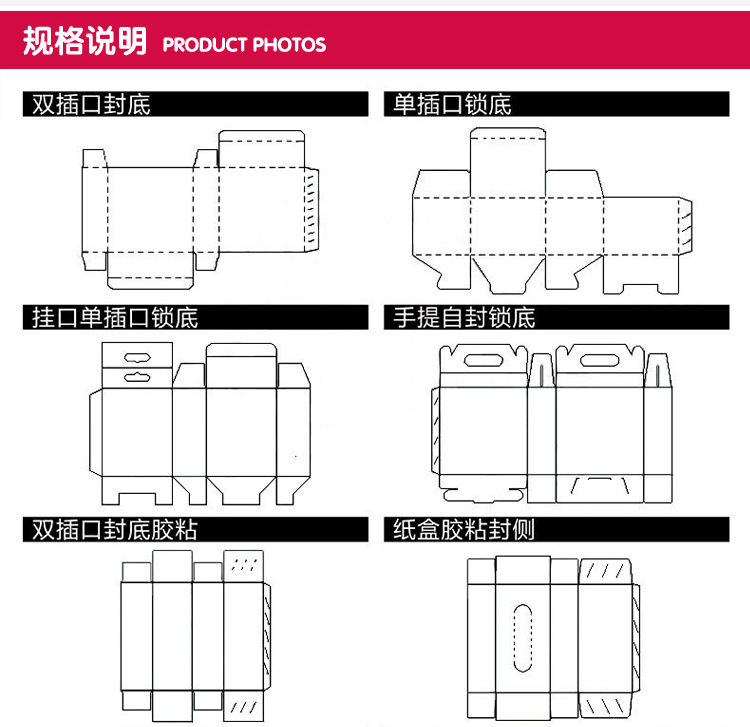 规格说明 PRODUCT PHOTOS

双插口封底

单插口锁底

挂口单插口锁底

手提自封锁底

双插口封底胶粘

纸盒胶粘封侧