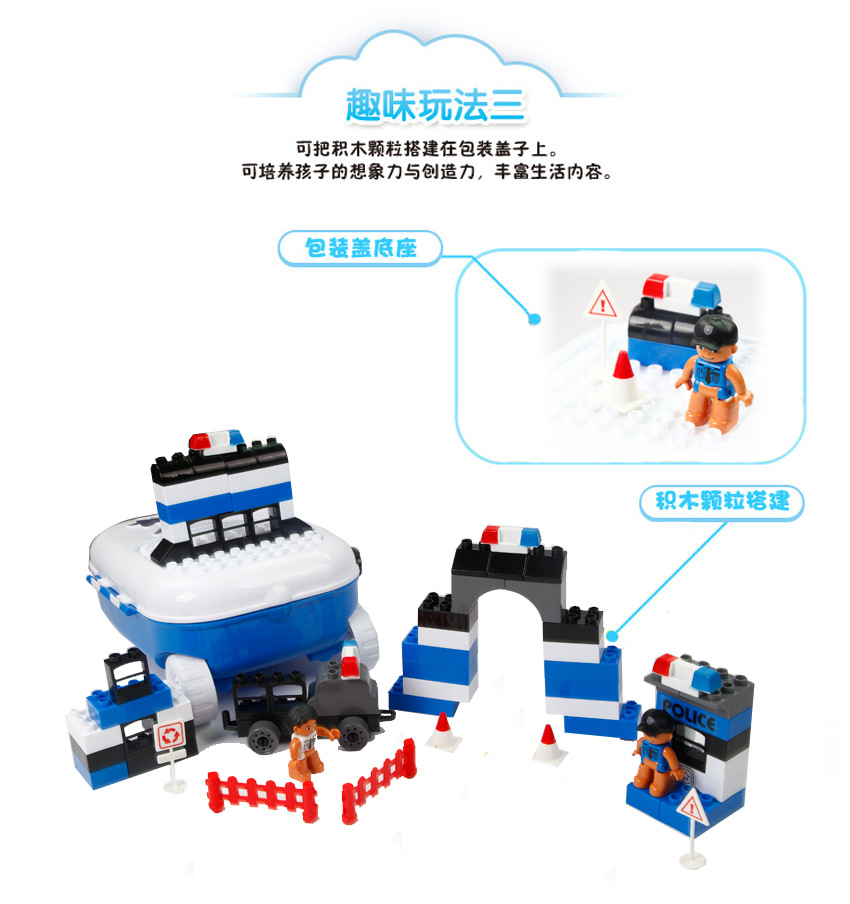 趣味玩法三

可把积木颗粒搭建在包装盖子上。
可培养孩子的想象力与创造力，丰富生活内容。

包装盖底座

积木颗粒搭建

POLICE